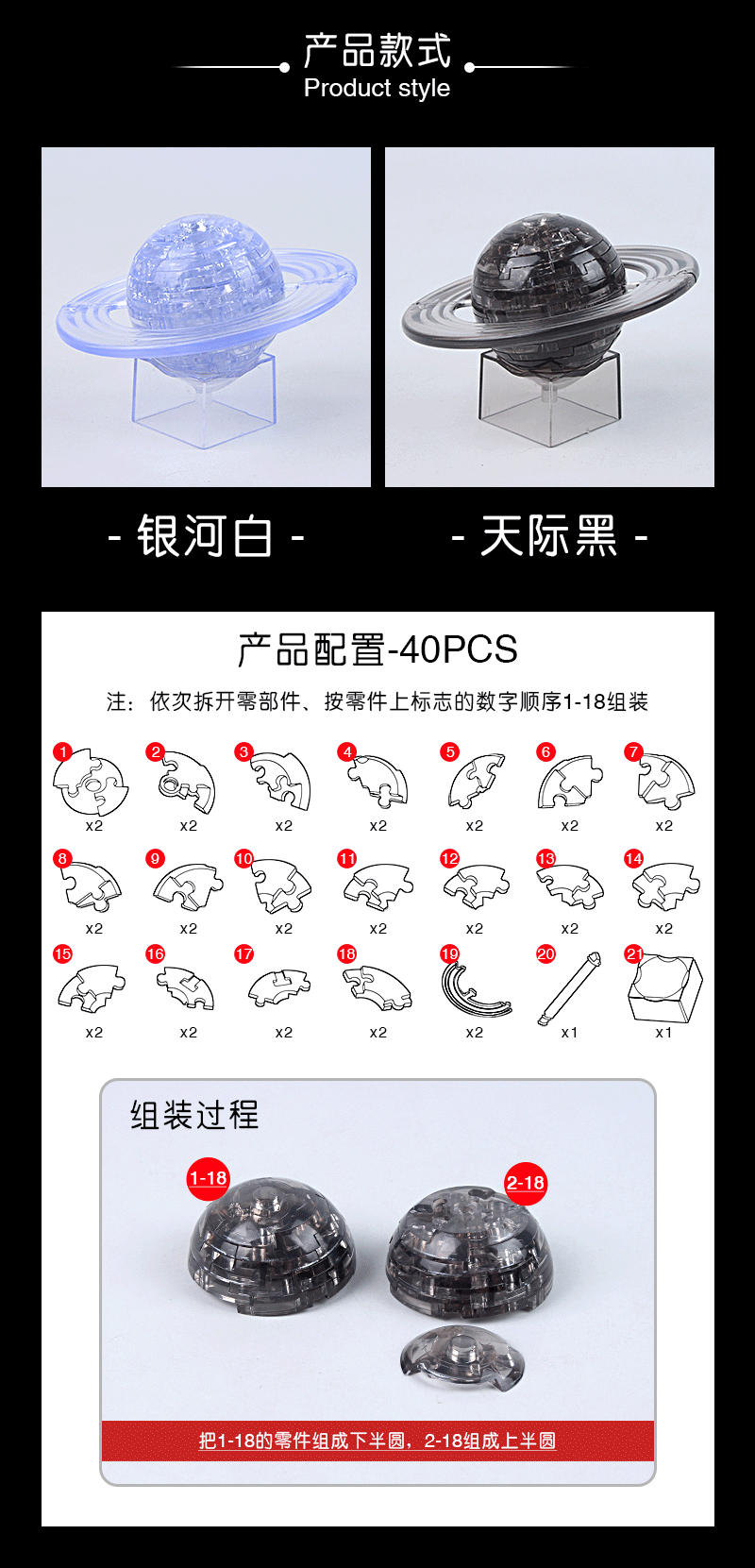 产品款式
Product style

- 银河白 -

- 天际黑 -

产品配置-40PCS

注：依次拆开零部件、按零件上标志的数字顺序1-18组装

1 x2
2 x2
3 x2
4 x2
5 x2
6 x2
7 x2
8 x2
9 x2
10 x2
11 x2
12 x2
13 x2
14 x2
15 x2
16 x2
17 x2
18 x2
19 x2
20 x1
21 x1

组装过程

1-18

2-18

把1-18的零件组成下半圆，2-18组成上半圆