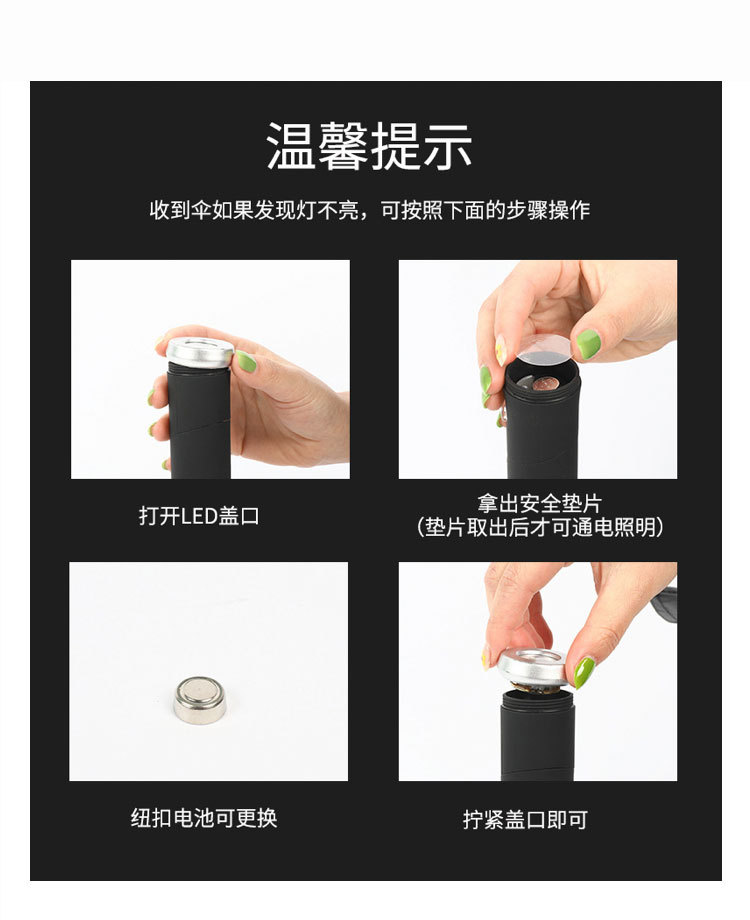 温馨提示

收到伞如果发现灯不亮，可按照下面的步骤操作

打开LED盖口

拿出安全垫片
（垫片取出后才可通电照明）

纽扣电池可更换

拧紧盖口即可