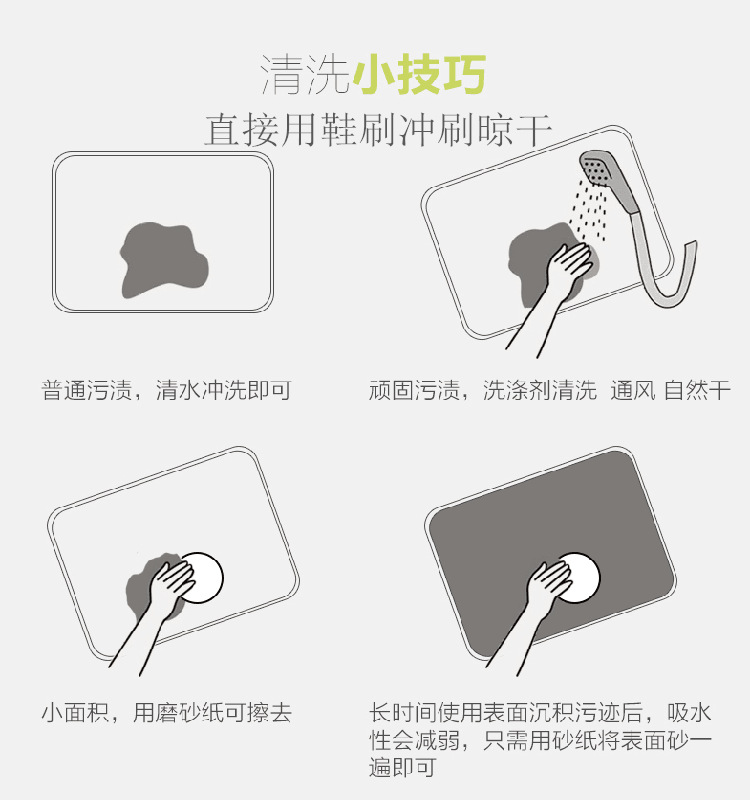 清洗小技巧
直接用鞋刷冲刷晾干

普通污渍，清水冲洗即可

顽固污渍，洗涤剂清洗 通风 自然干

小面积，用磨砂纸可擦去

长时间使用表面沉积污迹后，吸水性会减弱，只需用砂纸将表面砂一遍即可