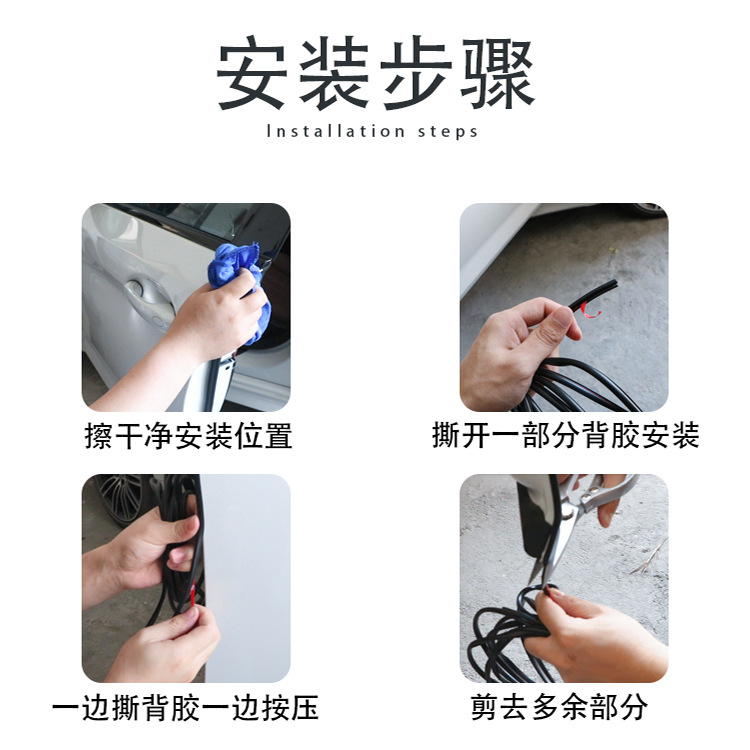 安装步骤

Installation steps

擦干净安装位置

撕开一部分背胶安装

一边撕背胶一边按压

剪去多余部分