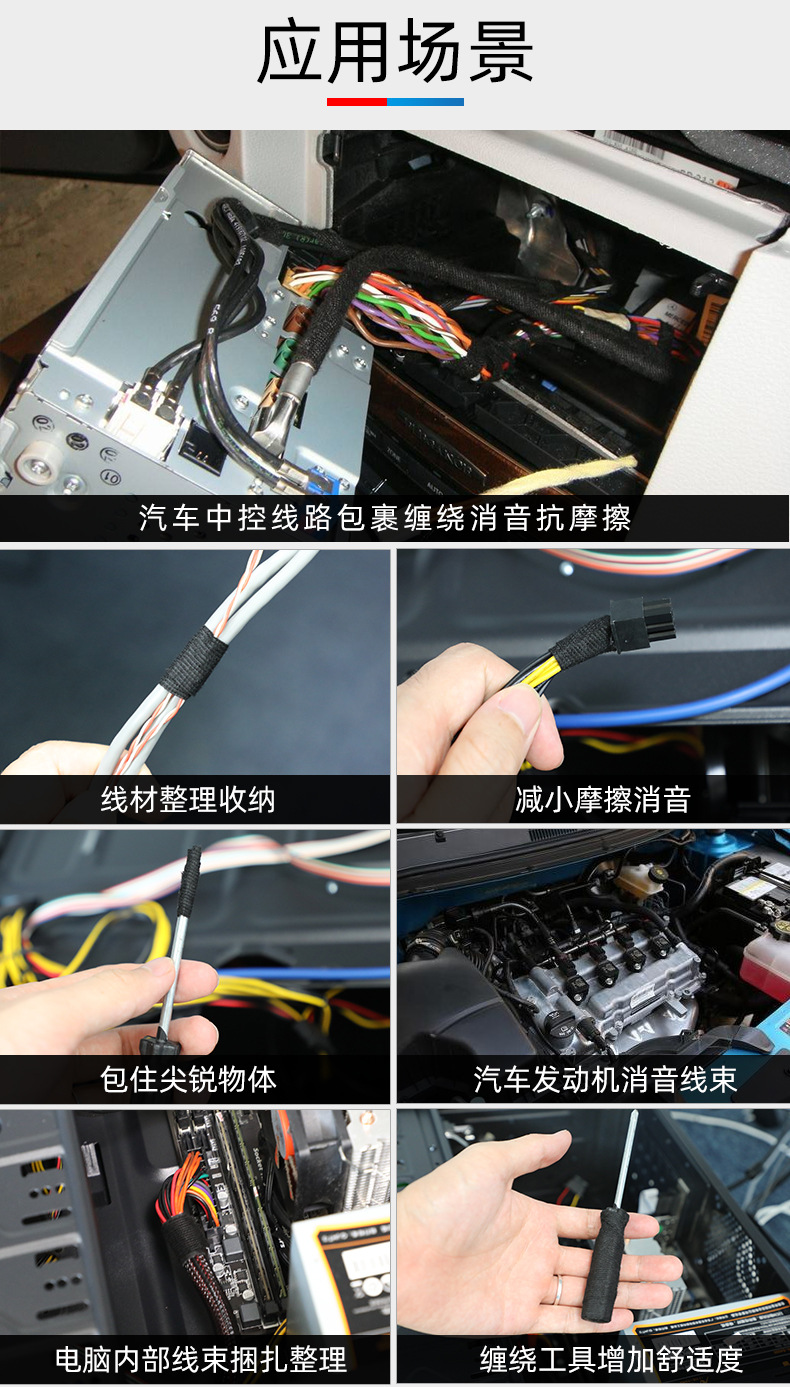 应用场景

汽车中控线路包裹缠绕消音抗摩擦

线材整理收纳

减小摩擦消音

包住尖锐物体

汽车发动机消音线束

电脑内部线束捆扎整理

缠绕工具增加舒适度