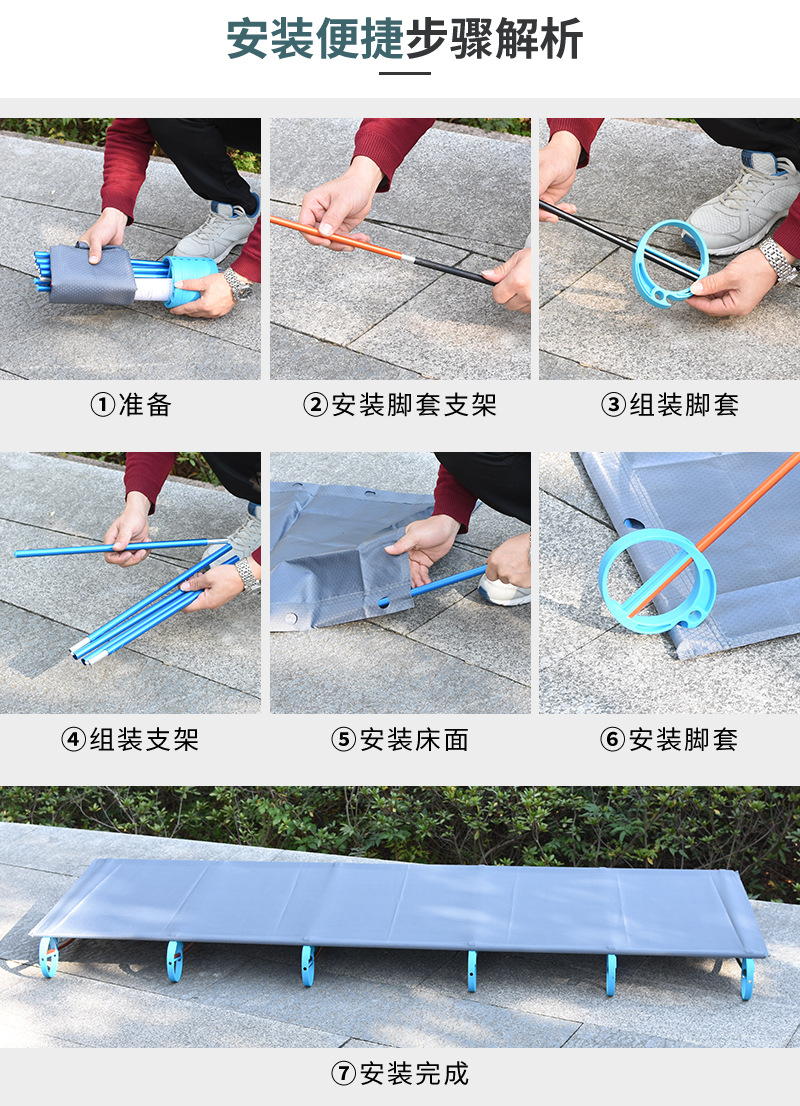 安装便捷步骤解析

①准备

②安装脚套支架

③组装脚套

④组装支架

⑤安装床面

⑥安装脚套

⑦安装完成