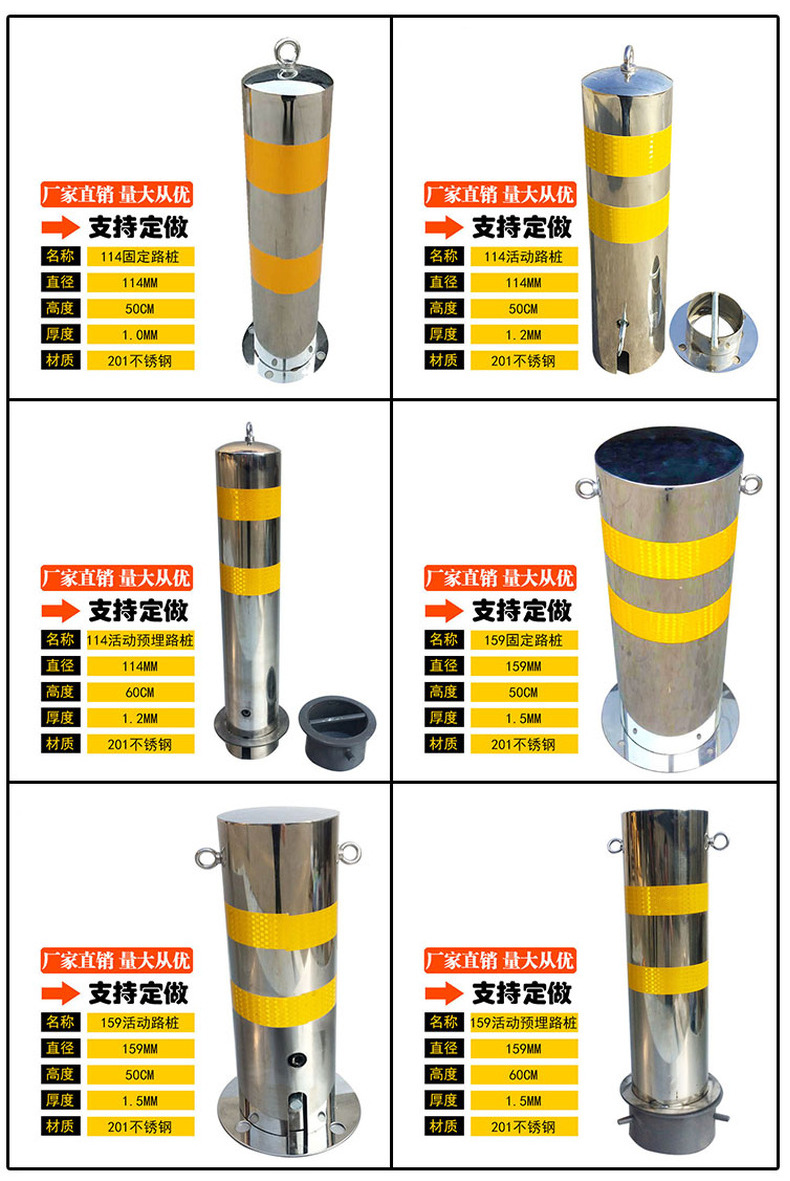 厂家直销 量大从优
支持定做
| 名称 | 114固定路桩 |
|---|---|
| 直径 | 114MM |
| 高度 | 50CM |
| 厚度 | 1.0MM |
| 材质 | 201不锈钢 |

厂家直销 量大从优
支持定做
| 名称 | 114活动路桩 |
|---|---|
| 直径 | 114MM |
| 高度 | 50CM |
| 厚度 | 1.2MM |
| 材质 | 201不锈钢 |

厂家直销 量大从优
支持定做
| 名称 | 114活动预埋路桩 |
|---|---|
| 直径 | 114MM |
| 高度 | 60CM |
| 厚度 | 1.2MM |
| 材质 | 201不锈钢 |

厂家直销 量大从优
支持定做
| 名称 | 159固定路桩 |
|---|---|
| 直径 | 159MM |
| 高度 | 50CM |
| 厚度 | 1.5MM |
| 材质 | 201不锈钢 |

厂家直销 量大从优
支持定做
| 名称 | 159活动路桩 |
|---|---|
| 直径 | 159MM |
| 高度 | 50CM |
| 厚度 | 1.5MM |
| 材质 | 201不锈钢 |

厂家直销 量大从优
支持定做
| 名称 | 159活动预埋路桩 |
|---|---|
| 直径 | 159MM |
| 高度 | 60CM |
| 厚度 | 1.5MM |
| 材质 | 201不锈钢 |