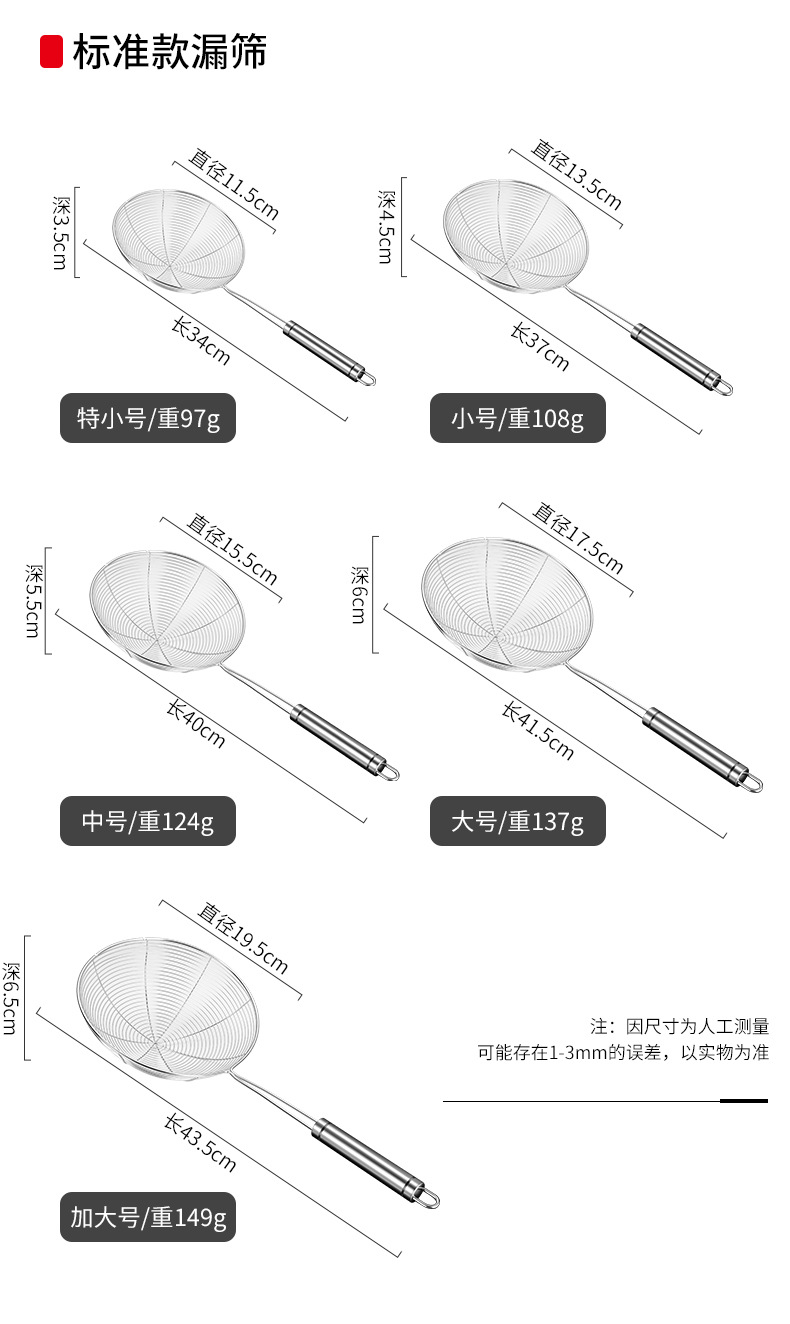 标准款漏筛

直径11.5cm
深3.5cm
长34cm
特小号/重97g

直径13.5cm
深4.5cm
长37cm
小号/重108g

直径15.5cm
深5.5cm
长40cm
中号/重124g

直径17.5cm
深6cm
长41.5cm
大号/重137g

直径19.5cm
深6.5cm
长43.5cm
加大号/重149g

注：因尺寸为人工测量
可能存在1-3mm的误差，以实物为准