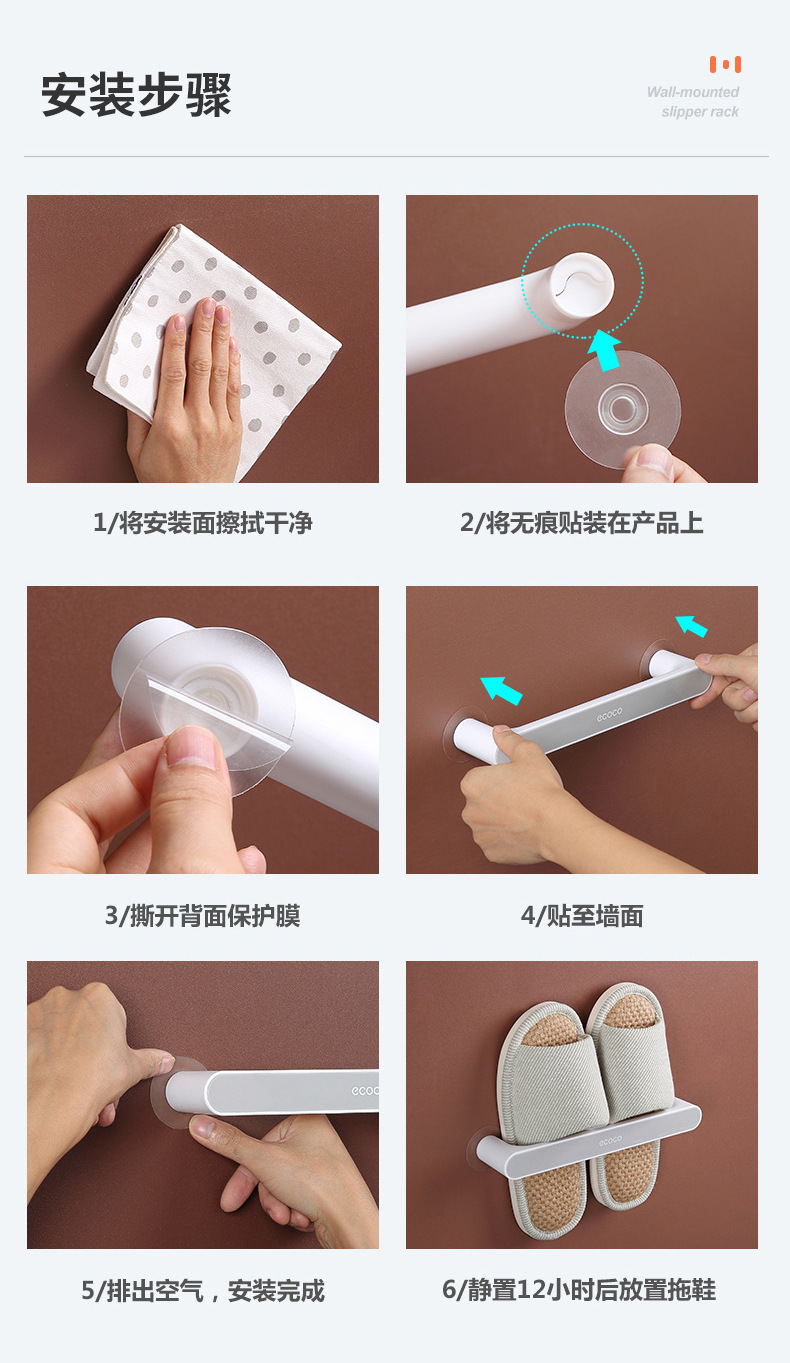 安装步骤

Wall-mounted slipper rack

1/将安装面擦拭干净

2/将无痕贴装在产品上

3/撕开背面保护膜

ecoco

4/贴至墙面

ecoco

5/排出空气，安装完成

ecoco

6/静置12小时后放置拖鞋