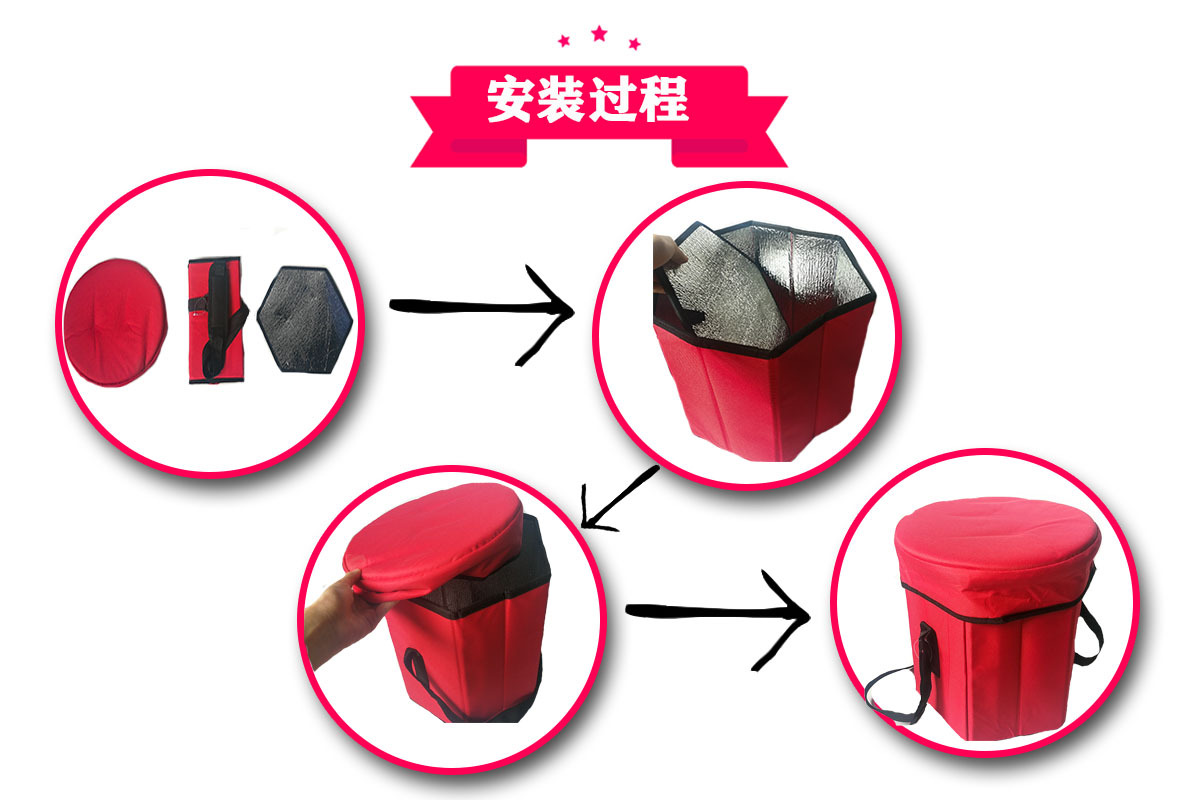 安装过程