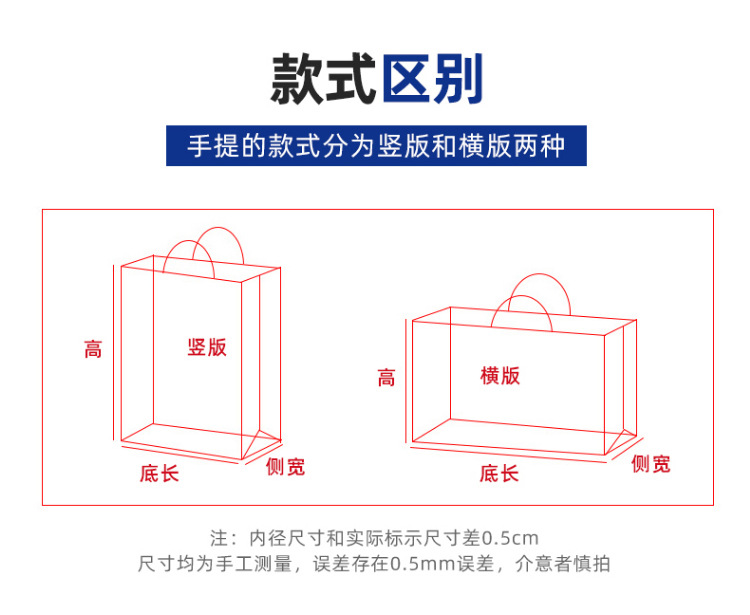 款式区别

手提的款式分为竖版和横版两种

高

竖版

底长

侧宽

高

横版

底长

侧宽

注：内径尺寸和实际标示尺寸差0.5cm
尺寸均为手工测量，误差存在0.5mm误差，介意者慎拍