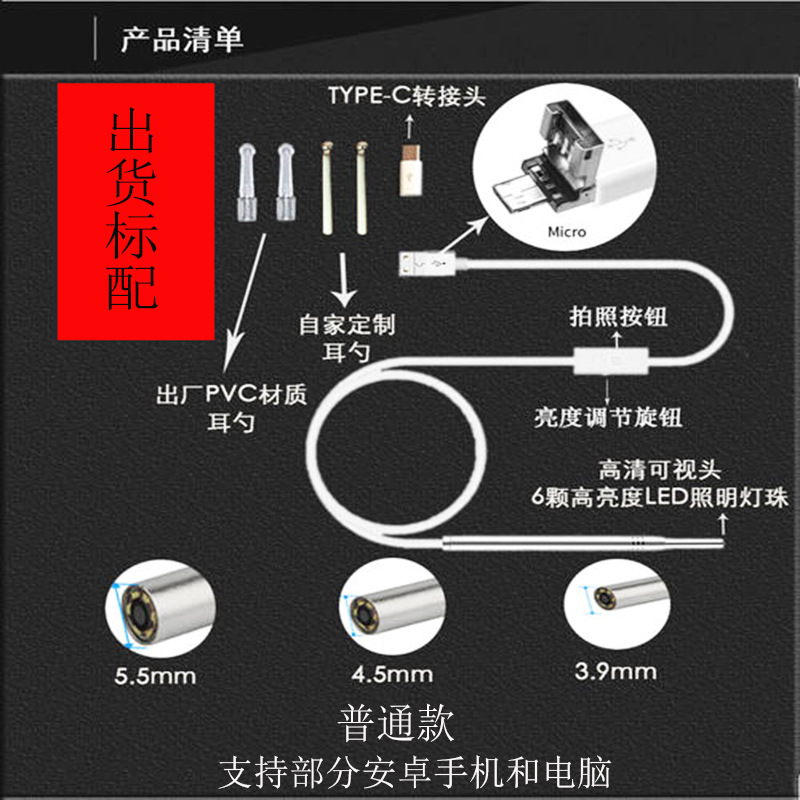 产品清单

出货标配

TYPE-C转接头

Micro

自家定制耳勺

出厂PVC材质耳勺

拍照按钮

亮度调节旋钮

高清可视头
6颗高亮度LED照明灯珠

5.5mm

4.5mm

3.9mm

普通款
支持部分安卓手机和电脑