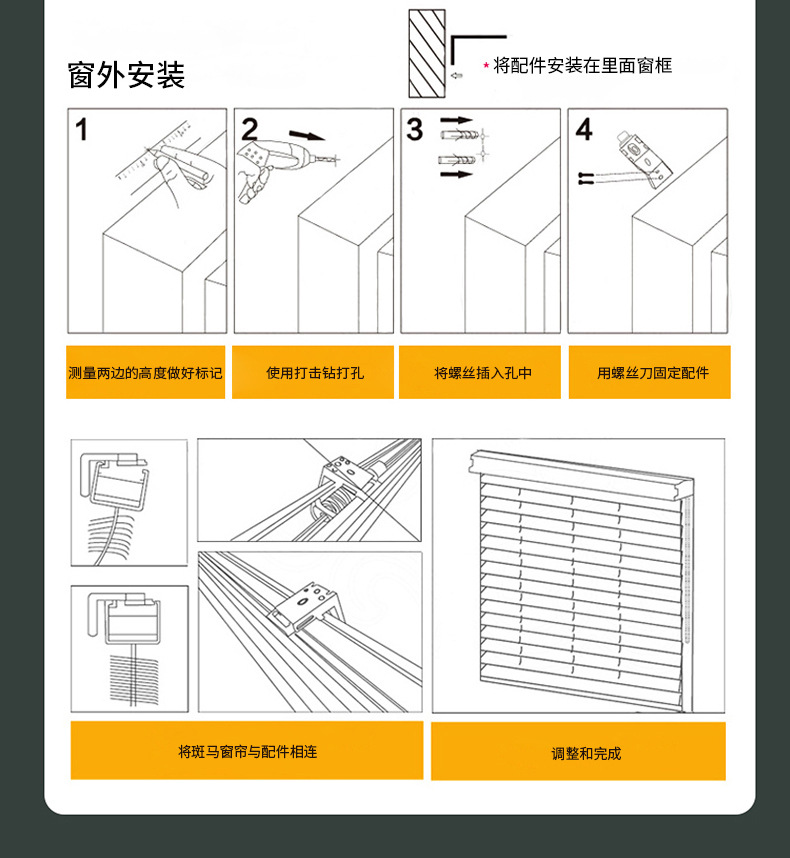 窗外安装

* 将配件安装在里面窗框

1

2

3

4

测量两边的高度做好标记

使用打击钻打孔

将螺丝插入孔中

用螺丝刀固定配件

将斑马窗帘与配件相连

调整和完成