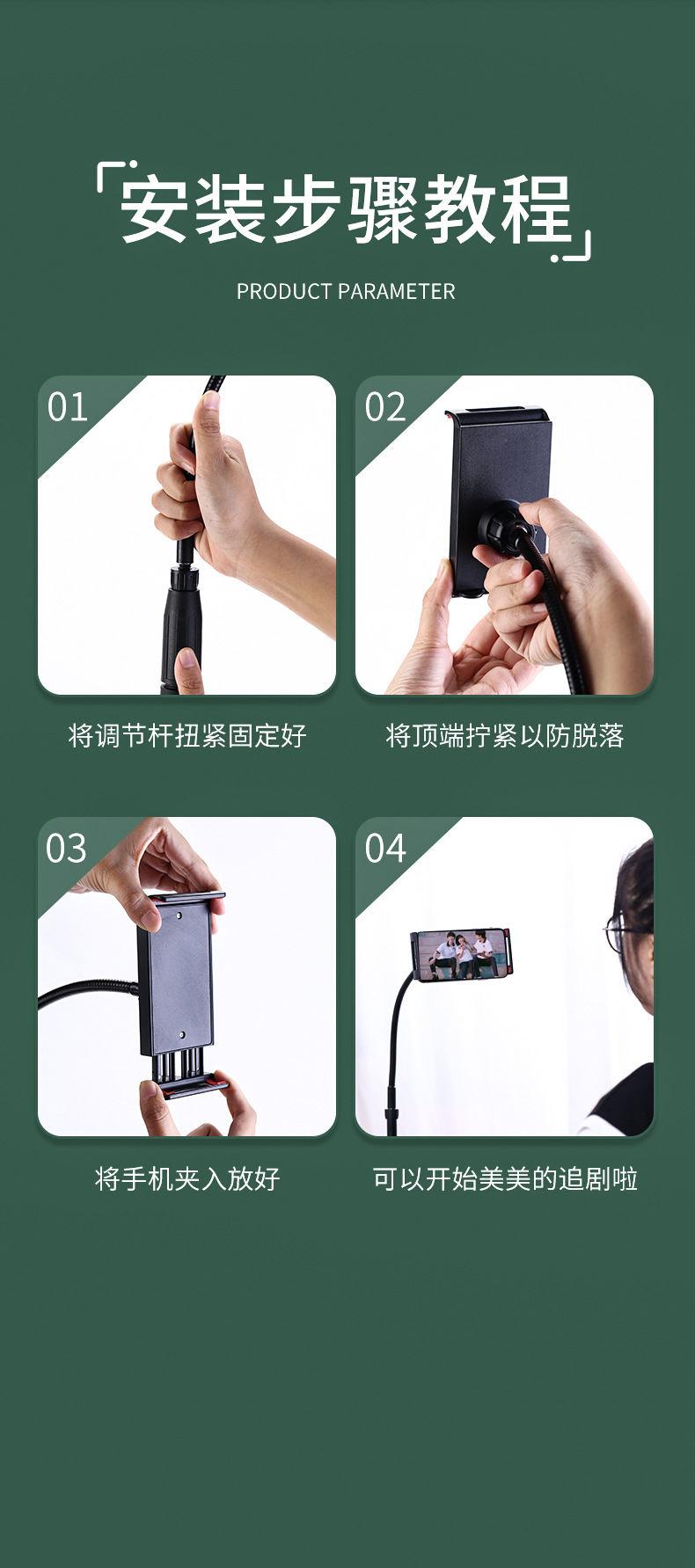 「安装步骤教程」

PRODUCT PARAMETER

01

将调节杆扭紧固定好

02

将顶端拧紧以防脱落

03

将手机夹入放好

04

可以开始美美的追剧啦