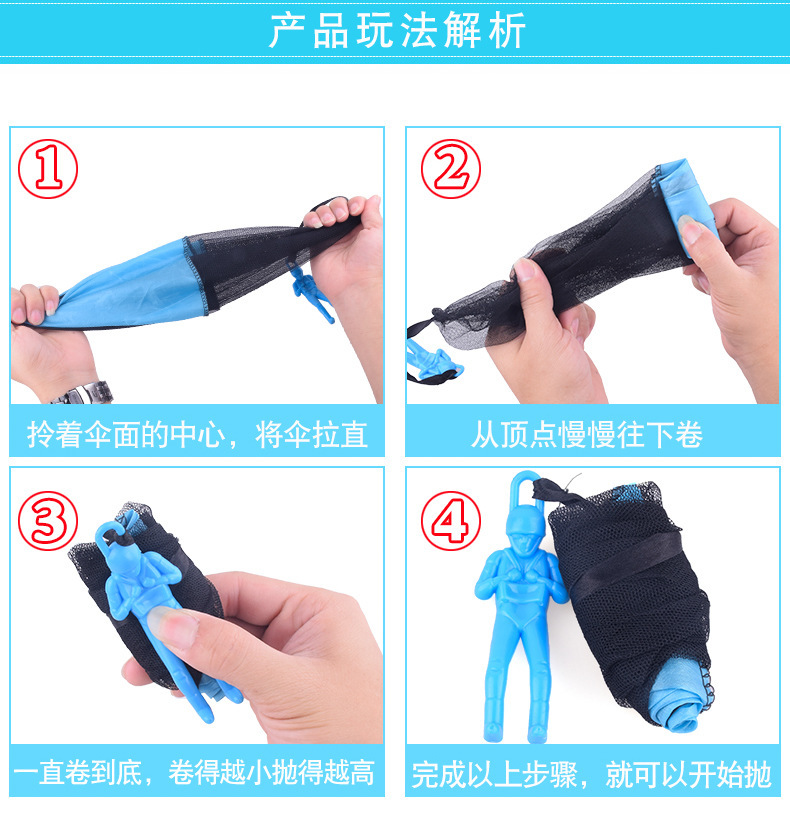 产品玩法解析

①

拎着伞面的中心，将伞拉直

②

从顶点慢慢往下卷

③

一直卷到底，卷得越小抛得越高

④

完成以上步骤，就可以开始抛