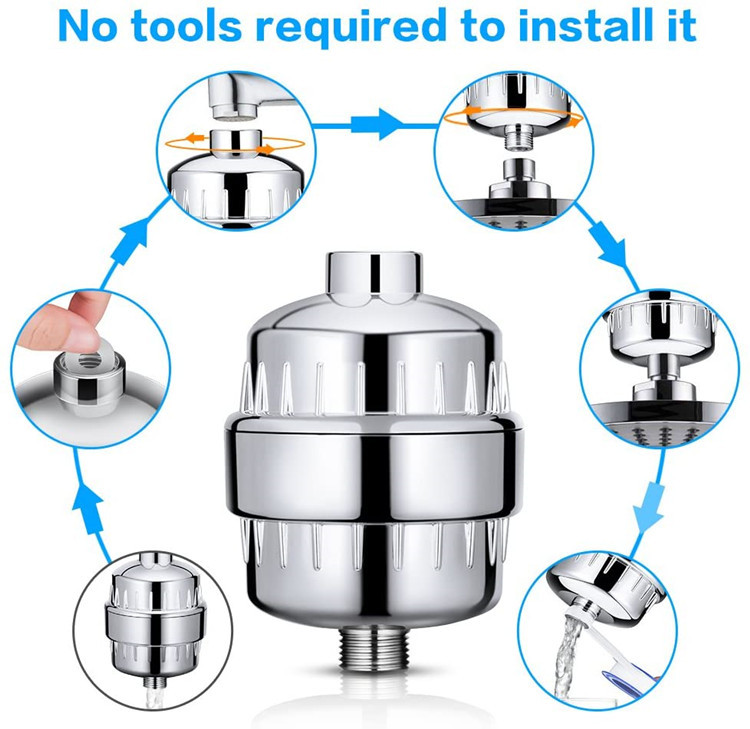 No tools required to install it