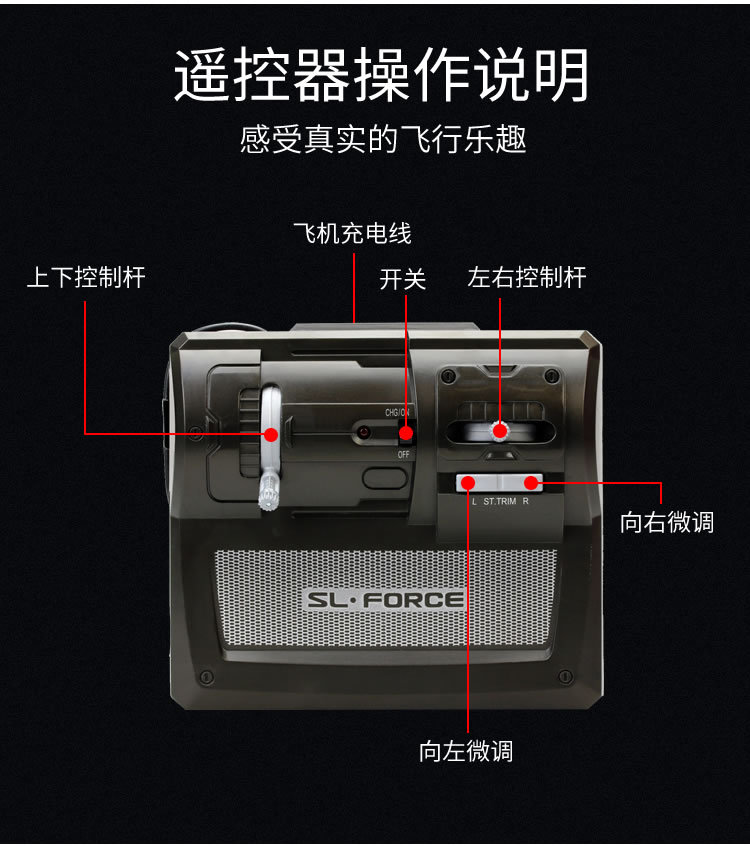 遥控器操作说明

感受真实的飞行乐趣

飞机充电线

上下控制杆

开关

左右控制杆

CHG/ON

OFF

L ST.TRIM R

向右微调

SL·FORCE

向左微调