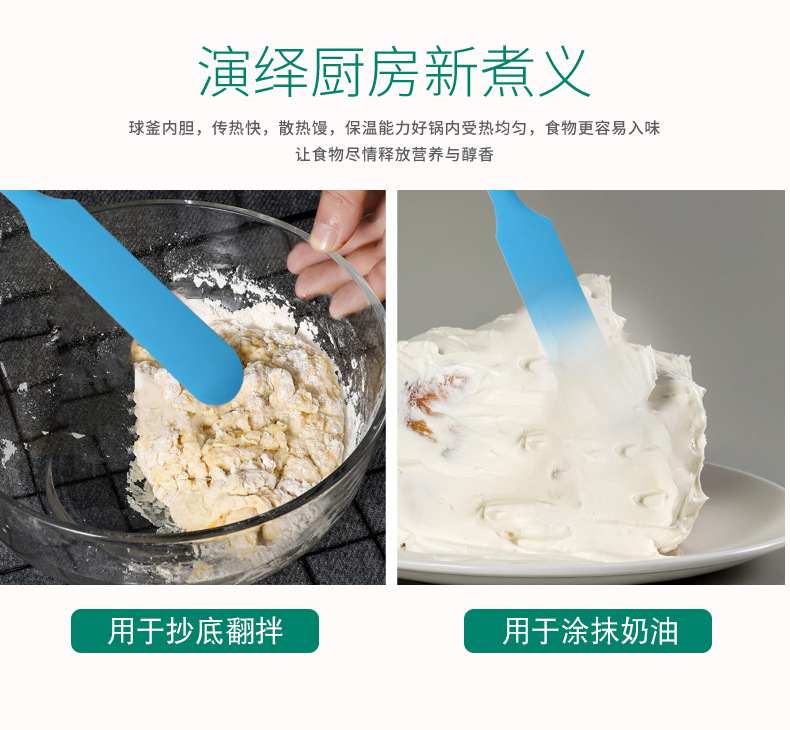 演绎厨房新煮义

球釜内胆，传热快，散热馒，保温能力好锅内受热均匀，食物更容易入味
让食物尽情释放营养与醇香

用于抄底翻拌

用于涂抹奶油