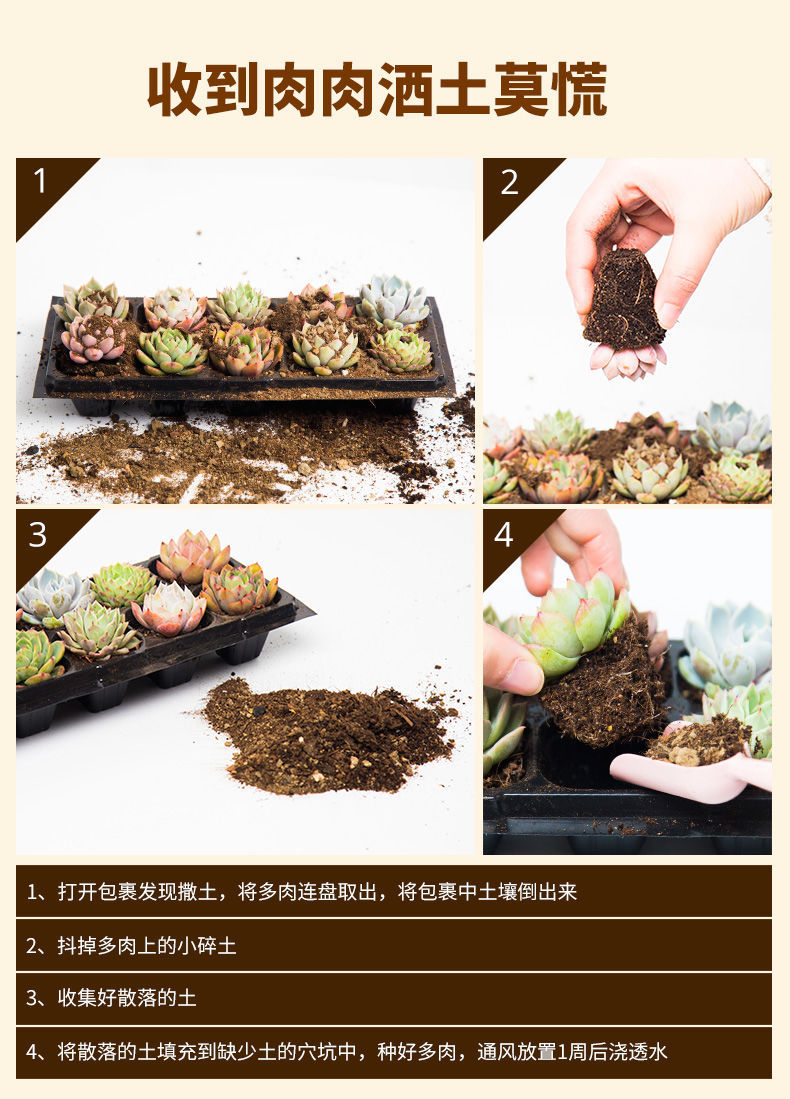 收到肉肉洒土莫慌

1

2

3

4

1、打开包裹发现撒土，将多肉连盘取出，将包裹中土壤倒出来

2、抖掉多肉上的小碎土

3、收集好散落的土

4、将散落的土填充到缺少土的穴坑中，种好多肉，通风放置1周后浇透水