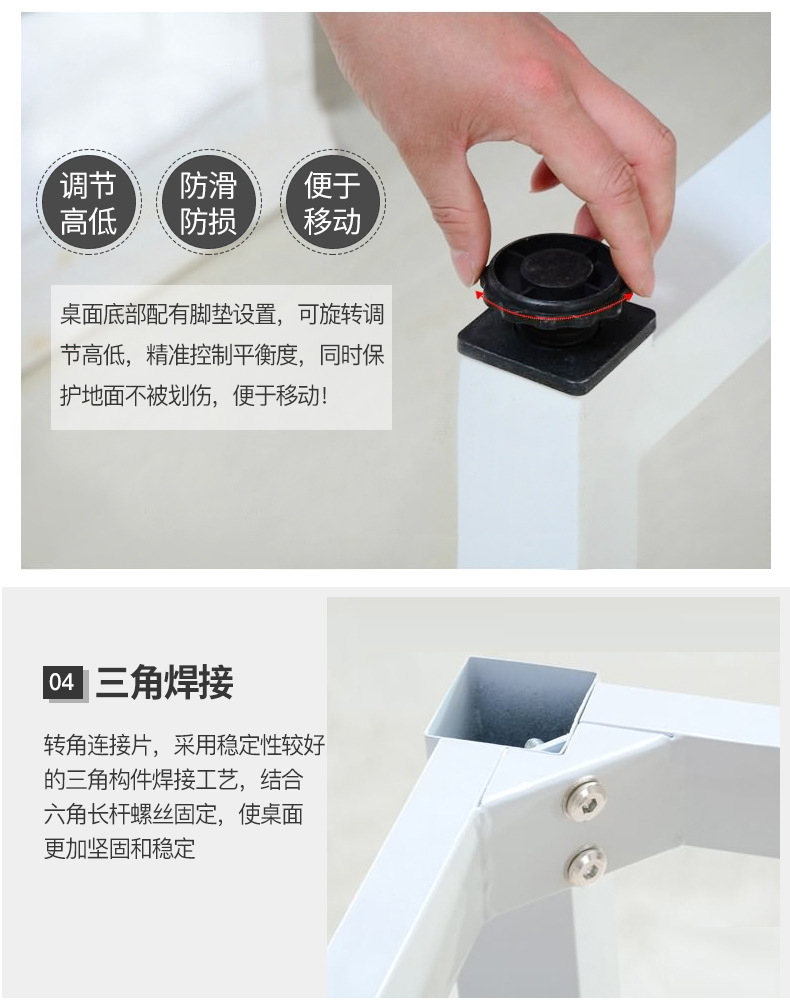 调节高低

防滑防损

便于移动

桌面底部配有脚垫设置，可旋转调节高低，精准控制平衡度，同时保护地面不被划伤，便于移动！

04 三角焊接

转角连接片，采用稳定性较好的三角构件焊接工艺，结合六角长杆螺丝固定，使桌面更加坚固和稳定