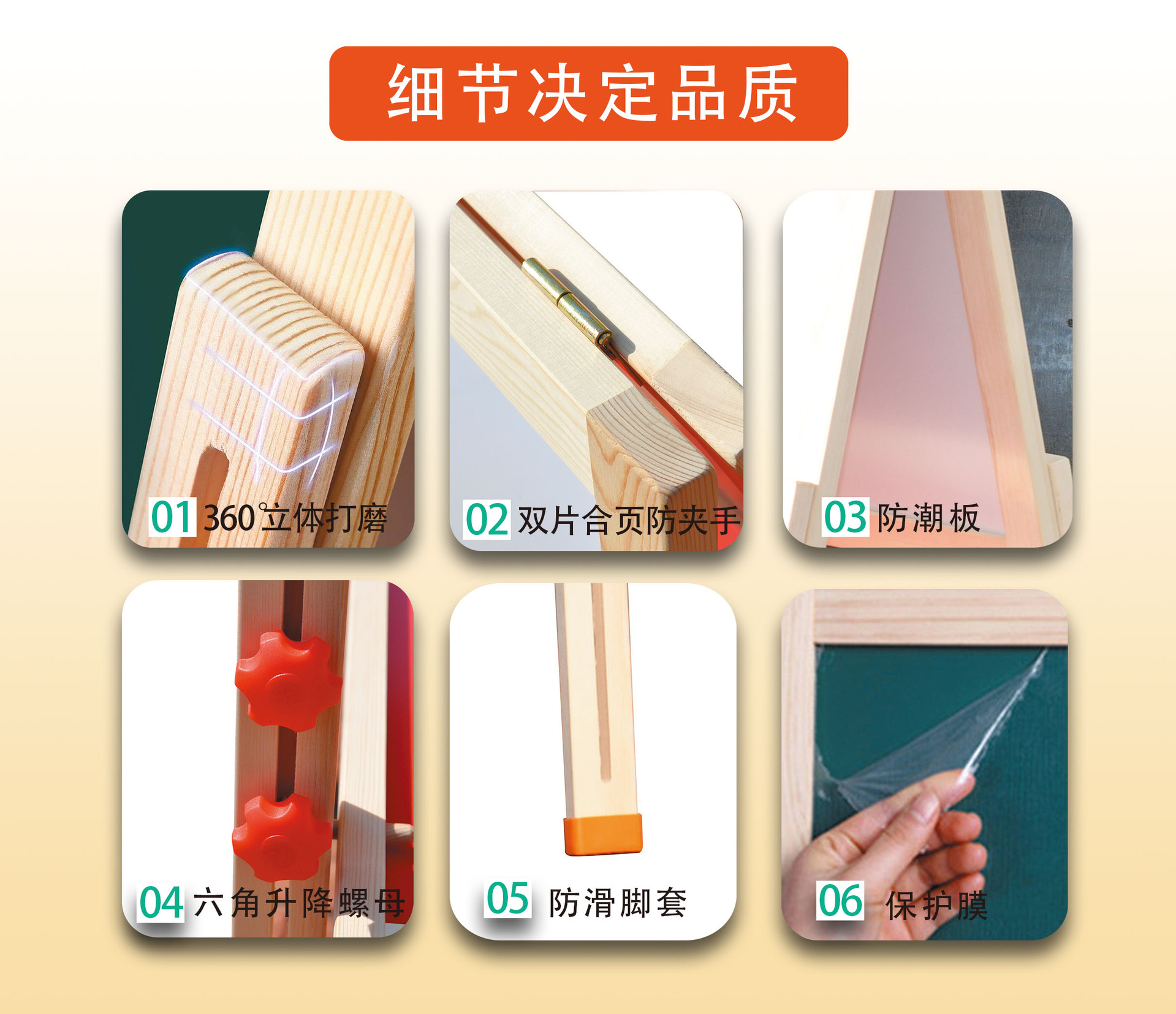 细节决定品质

01 360°立体打磨

02 双片合页防夹手

03 防潮板

04 六角升降螺母

05 防滑脚套

06 保护膜