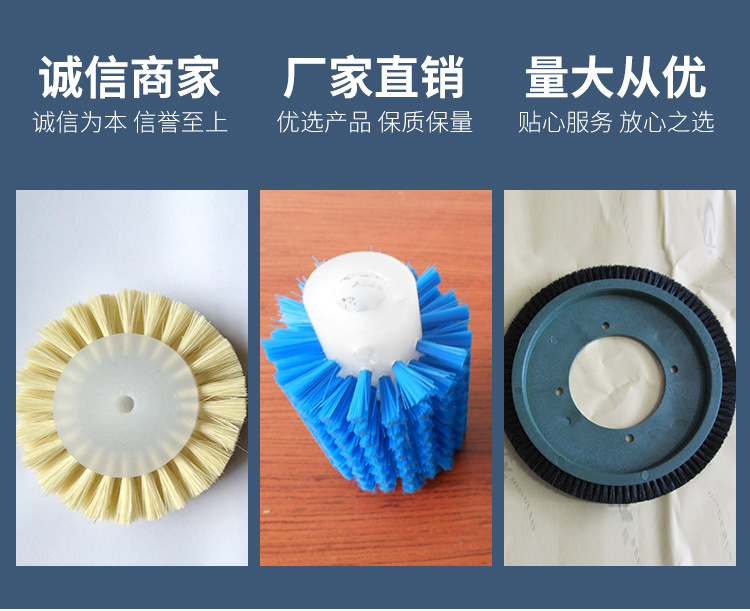 诚信商家
诚信为本 信誉至上

厂家直销
优选产品 保质保量

量大从优
贴心服务 放心之选