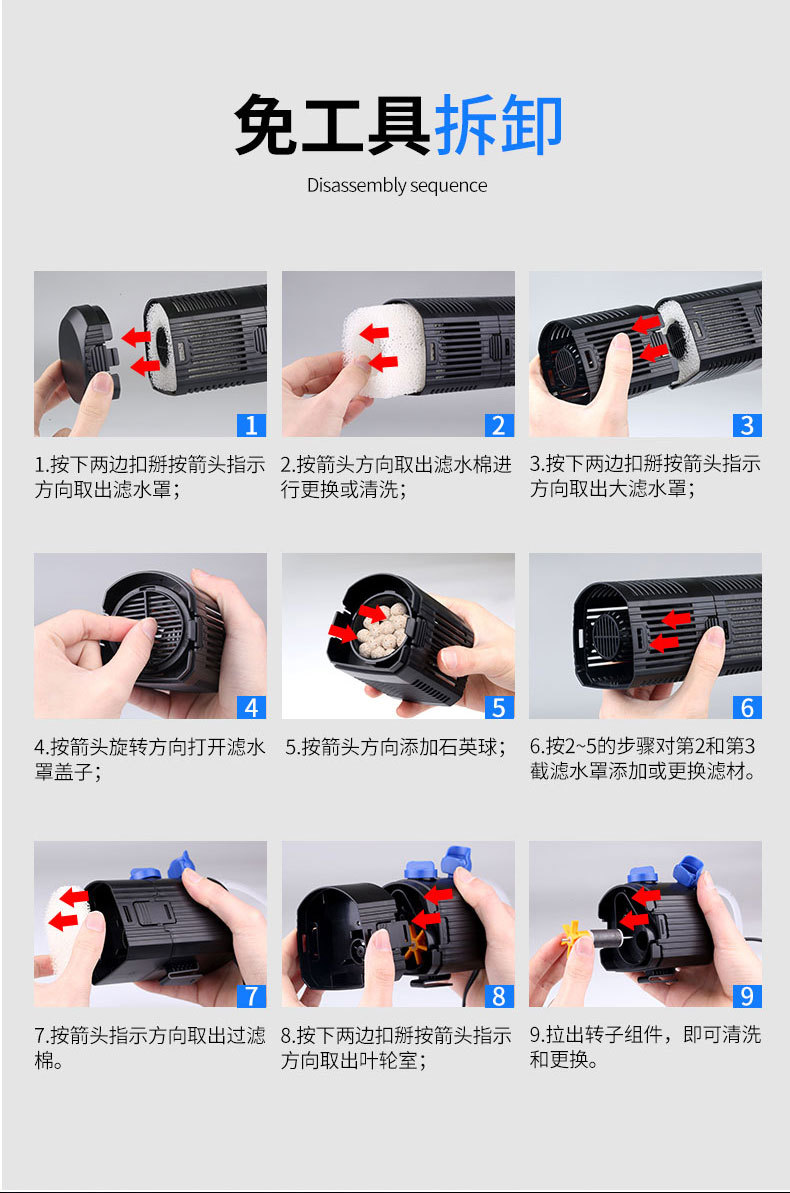 免工具拆卸

Disassembly sequence

1

1.按下两边扣掰按箭头指示方向取出滤水罩；

2

2.按箭头方向取出滤水棉进行更换或清洗；

3

3.按下两边扣掰按箭头指示方向取出大滤水罩；

4

4.按箭头旋转方向打开滤水罩盖子；

5

5.按箭头方向添加石英球；

6

6.按2~5的步骤对第2和第3截滤水罩添加或更换滤材。

7

7.按箭头指示方向取出过滤棉。

8

8.按下两边扣掰按箭头指示方向取出叶轮室；

9

9.拉出转子组件，即可清洗和更换。