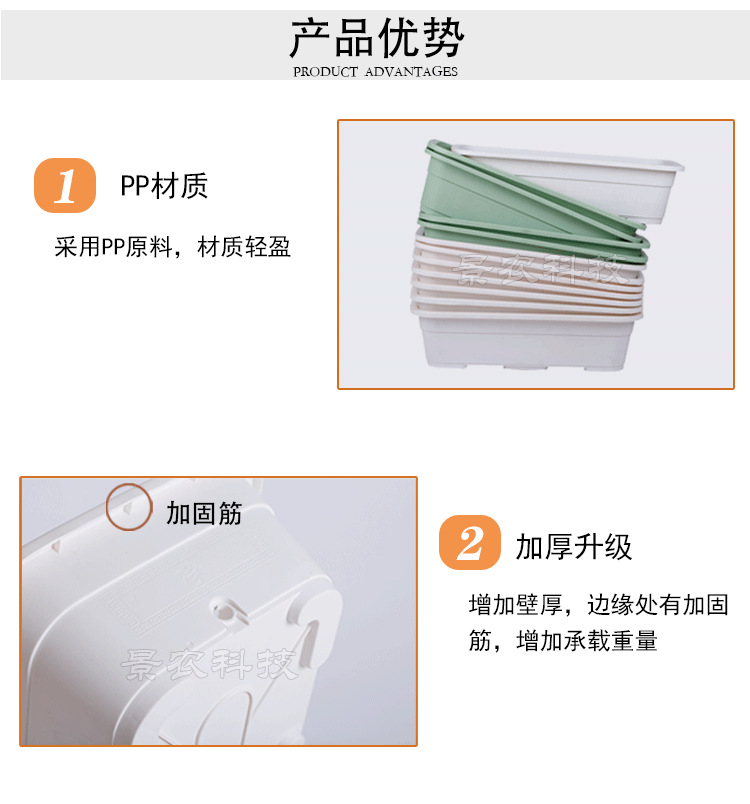 产品优势
PRODUCT ADVANTAGES

1 PP材质

采用PP原料，材质轻盈

景农科技

加固筋

景农科技

2 加厚升级

增加壁厚，边缘处有加固筋，增加承载重量