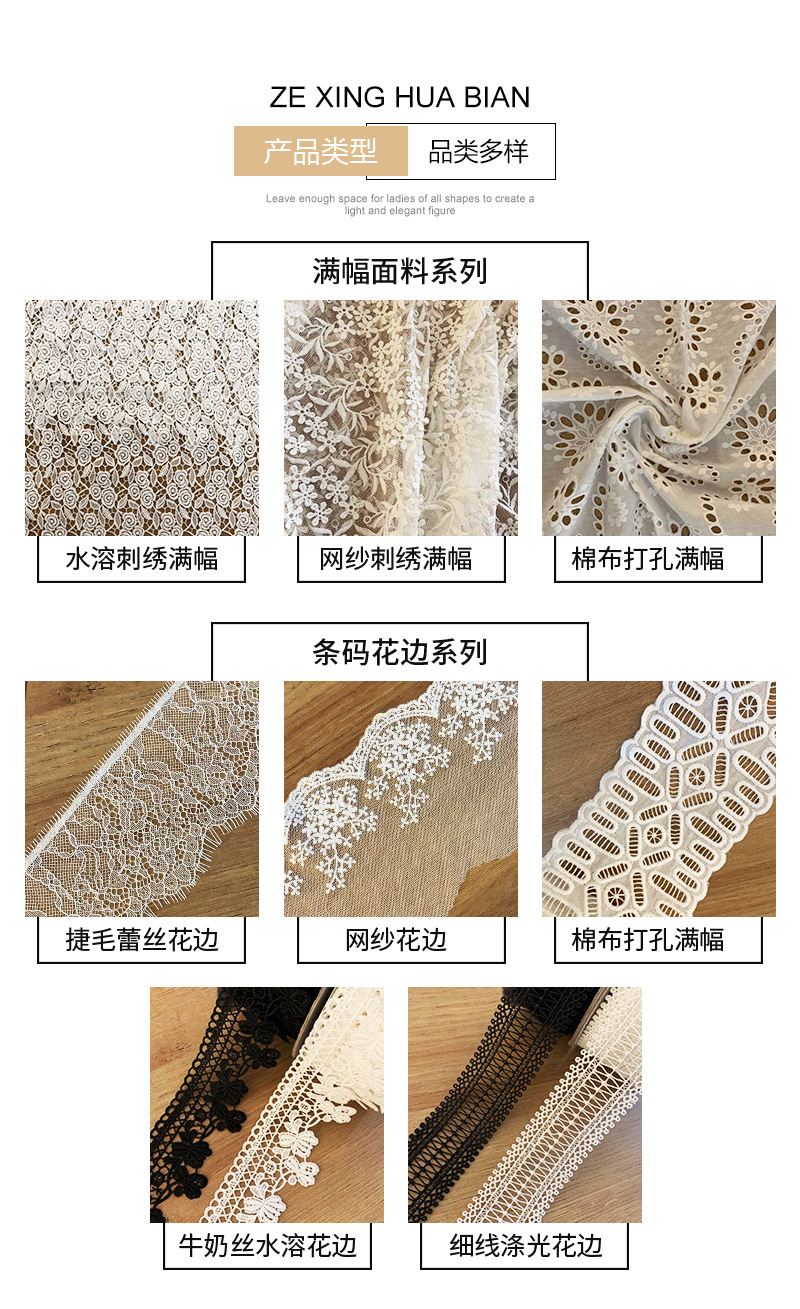 ZE XING HUA BIAN

产品类型 品类多样

Leave enough space for ladies of all shapes to create a light and elegant figure

满幅面料系列

水溶刺绣满幅

网纱刺绣满幅

棉布打孔满幅

条码花边系列

捷毛蕾丝花边

网纱花边

棉布打孔满幅

牛奶丝水溶花边

细线涤光花边