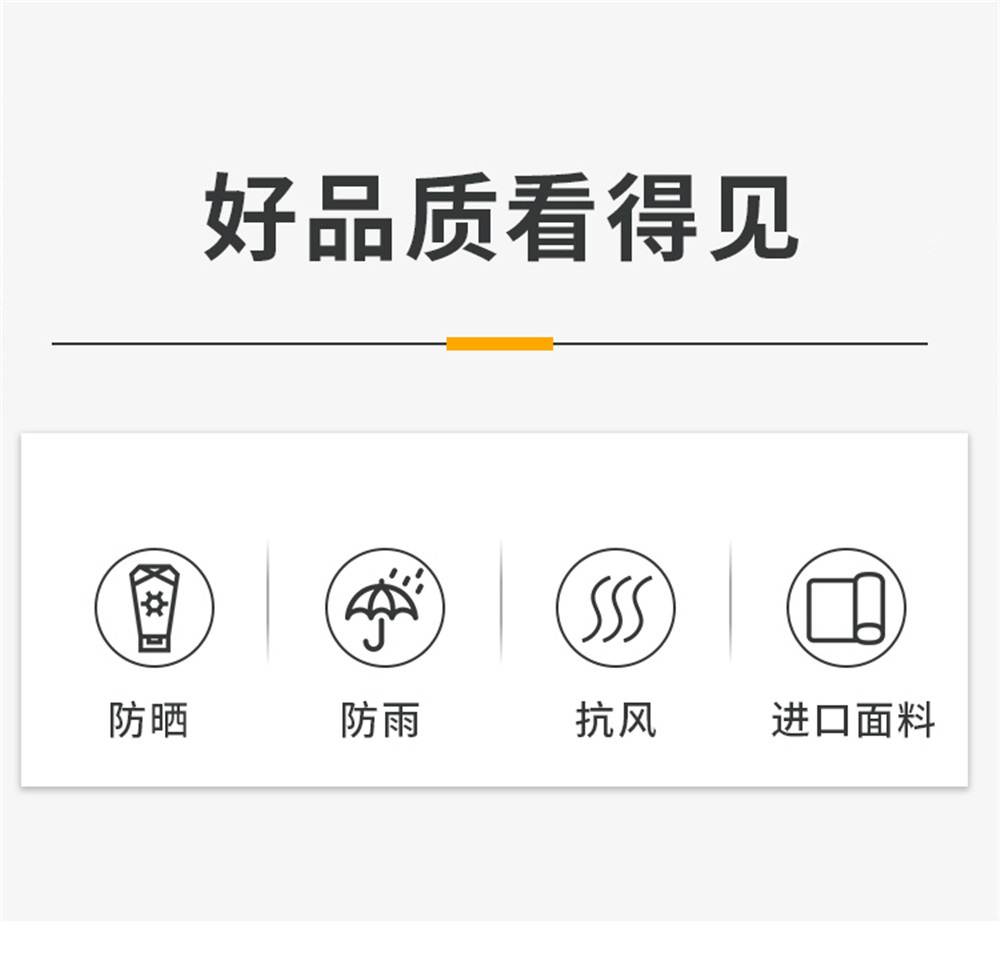 好品质看得见

防晒 防雨 抗风 进口面料