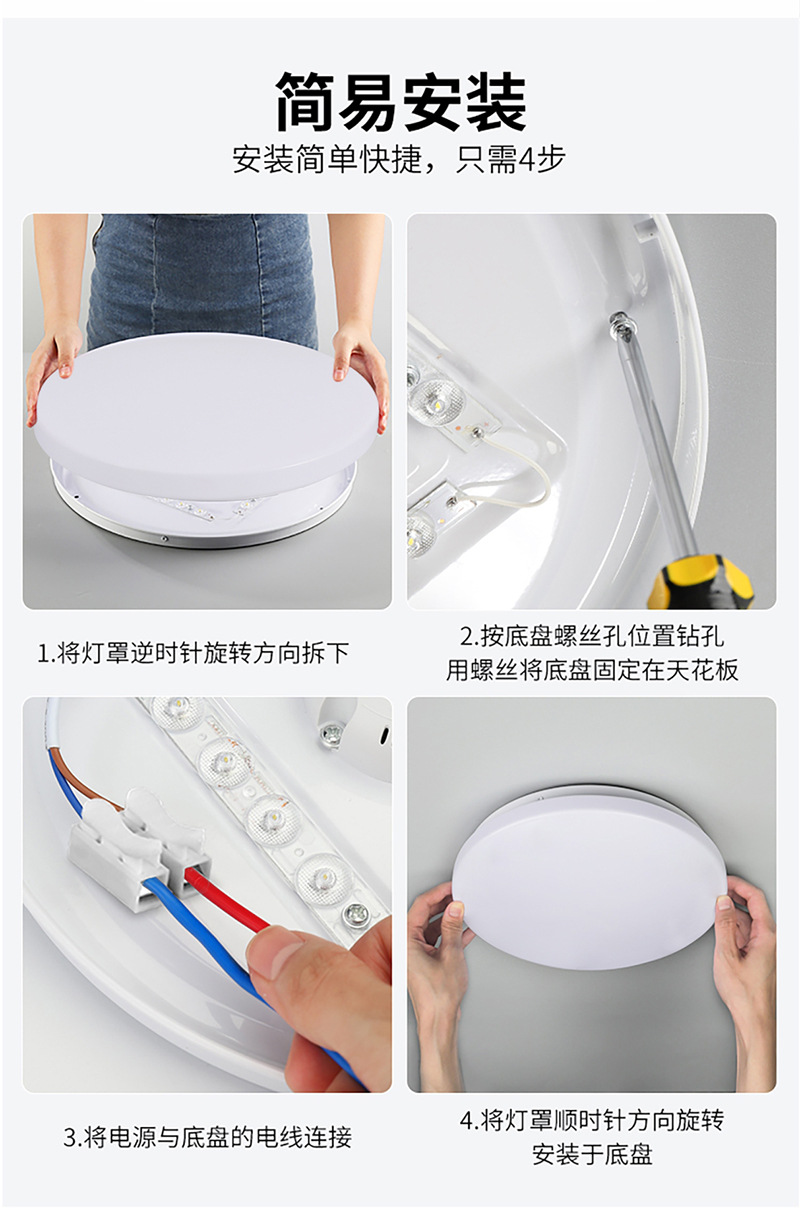 简易安装
安装简单快捷，只需4步

1.将灯罩逆时针旋转方向拆下

2.按底盘螺丝孔位置钻孔
用螺丝将底盘固定在天花板

3.将电源与底盘的电线连接

4.将灯罩顺时针方向旋转
安装于底盘