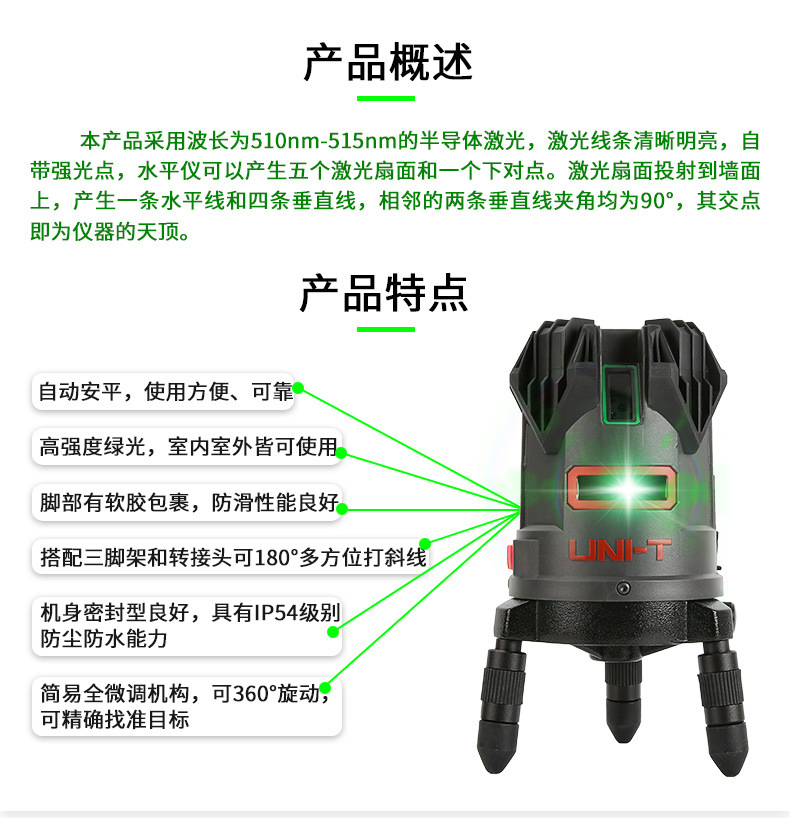 产品概述

本产品采用波长为510nm-515nm的半导体激光，激光线条清晰明亮，自带强光点，水平仪可以产生五个激光扇面和一个下对点。激光扇面投射到墙面上，产生一条水平线和四条垂直线，相邻的两条垂直线夹角均为90°，其交点即为仪器的天顶。

产品特点

自动安平，使用方便、可靠

高强度绿光，室内室外皆可使用

脚部有软胶包裹，防滑性能良好

搭配三脚架和转接头可180°多方位打斜线

机身密封型良好，具有IP54级别防尘防水能力

简易全微调机构，可360°旋动，可精确找准目标

UNI-T