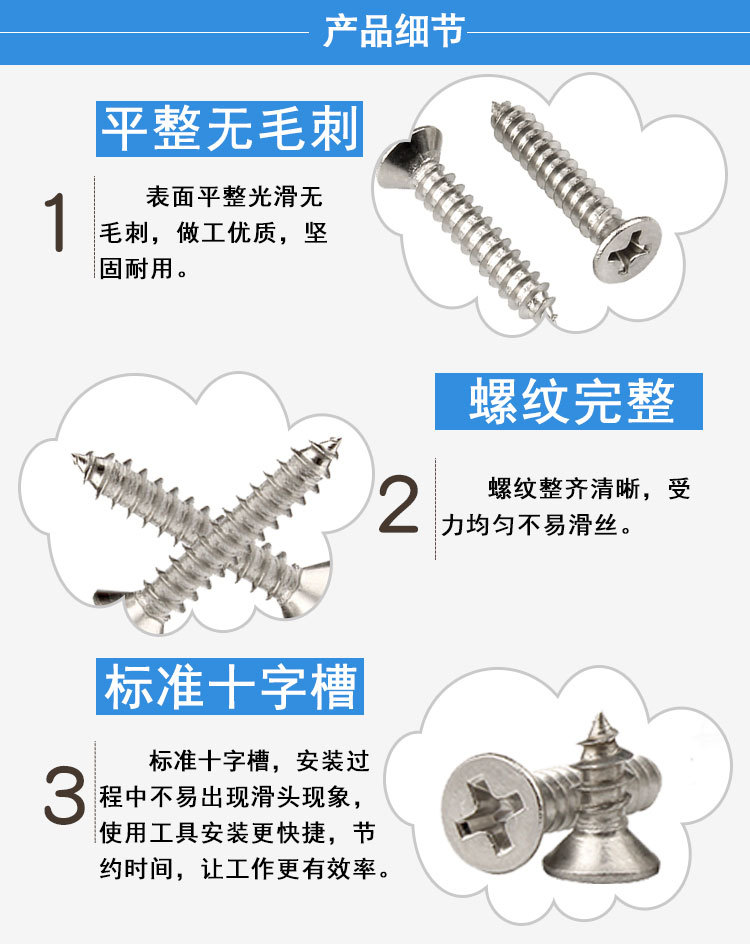 产品细节

平整无毛刺

1

表面平整光滑无毛刺，做工优质，坚固耐用。

螺纹完整

2

螺纹整齐清晰，受力均匀不易滑丝。

标准十字槽

3

标准十字槽，安装过程中不易出现滑头现象，使用工具安装更快捷，节约时间，让工作更有效率。