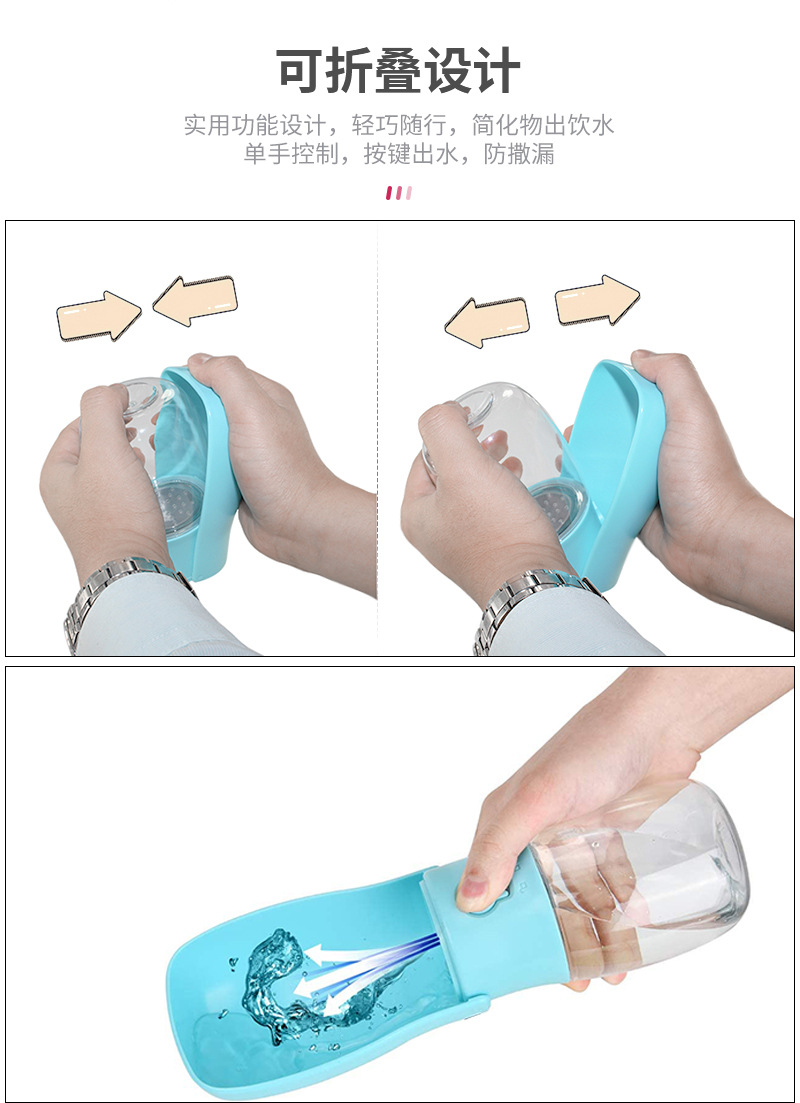 可折叠设计

实用功能设计，轻巧随行，简化物出饮水
单手控制，按键出水，防撒漏