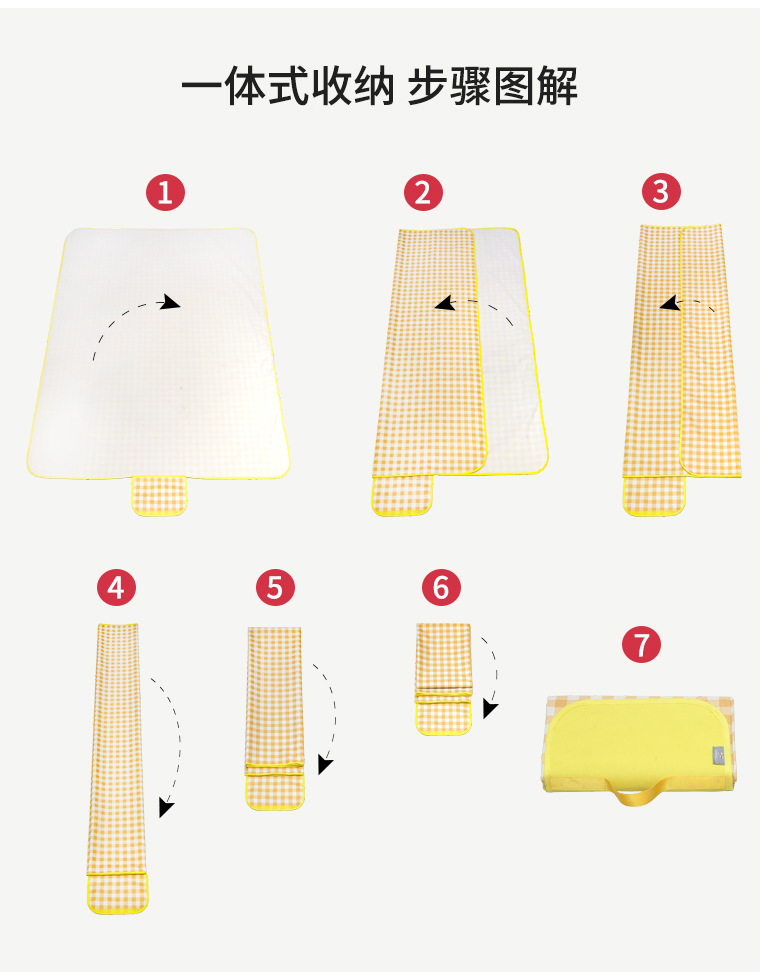 一体式收纳 步骤图解

1

2

3

4

5

6

7