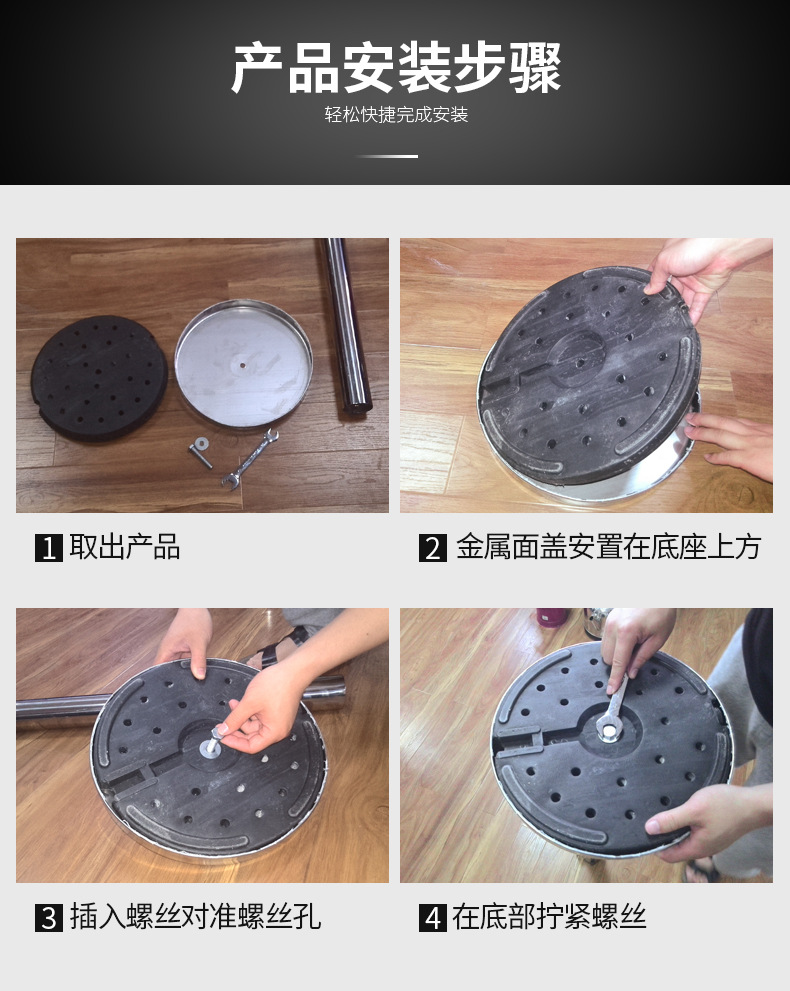 产品安装步骤

轻松快捷完成安装

1 取出产品

2 金属面盖安置在底座上方

3 插入螺丝对准螺丝孔

4 在底部拧紧螺丝