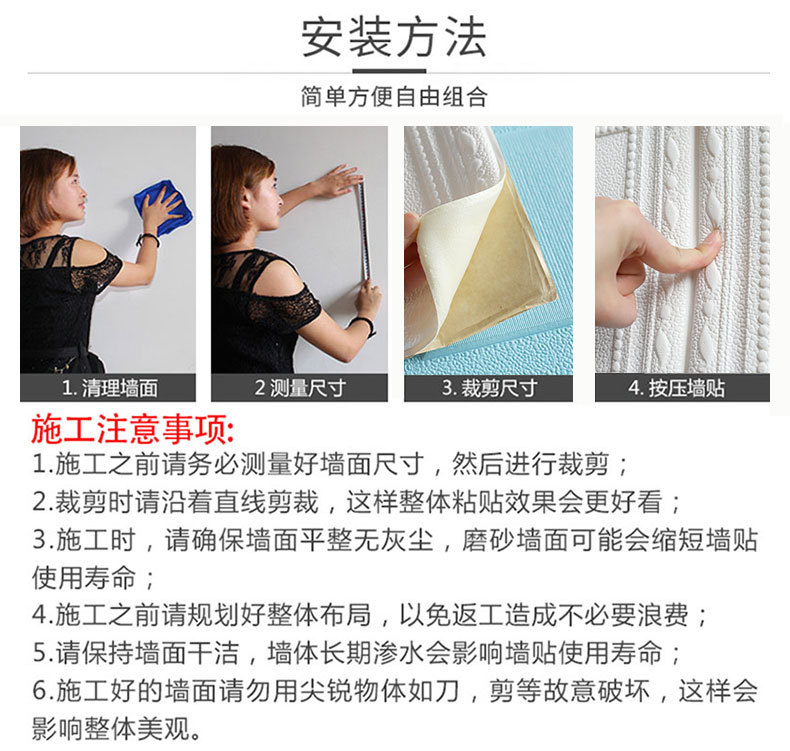 安装方法

简单方便自由组合

1. 清理墙面

2 测量尺寸

3. 裁剪尺寸

4. 按压墙贴

施工注意事项:

1.施工之前请务必测量好墙面尺寸，然后进行裁剪；

2.裁剪时请沿着直线剪裁，这样整体粘贴效果会更好看；

3.施工时，请确保墙面平整无灰尘，磨砂墙面可能会缩短墙贴使用寿命；

4.施工之前请规划好整体布局，以免返工造成不必要浪费；

5.请保持墙面干洁，墙体长期渗水会影响墙贴使用寿命；

6.施工好的墙面请勿用尖锐物体如刀，剪等故意破坏，这样会影响整体美观。