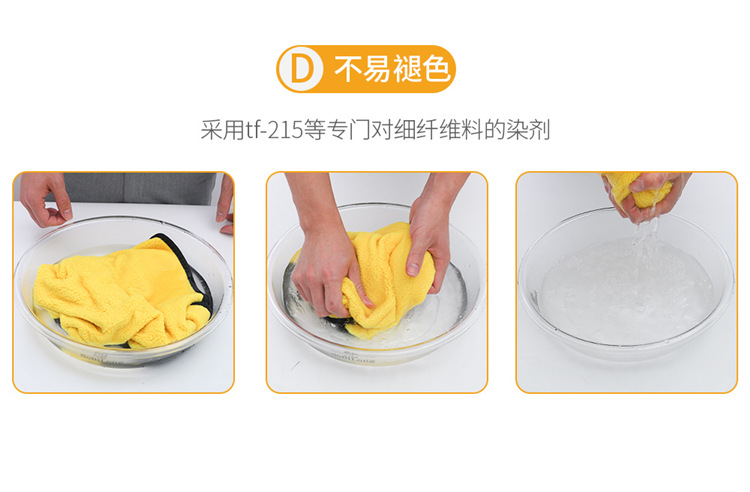 D 不易褪色

采用tf-215等专门对细纤维料的染剂