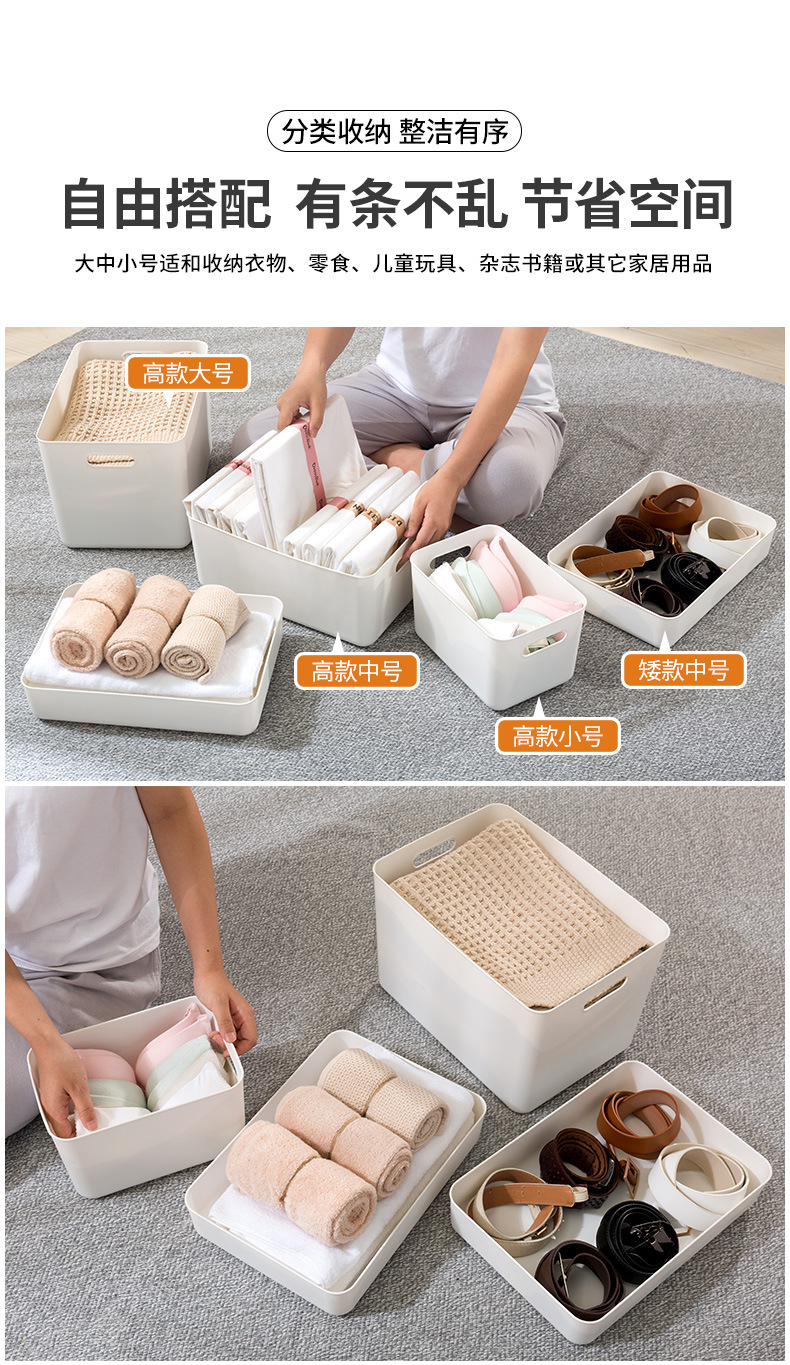 分类收纳 整洁有序

自由搭配 有条不乱 节省空间

大中小号适和收纳衣物、零食、儿童玩具、杂志书籍或其它家居用品

高款大号

高款中号

矮款中号

高款小号