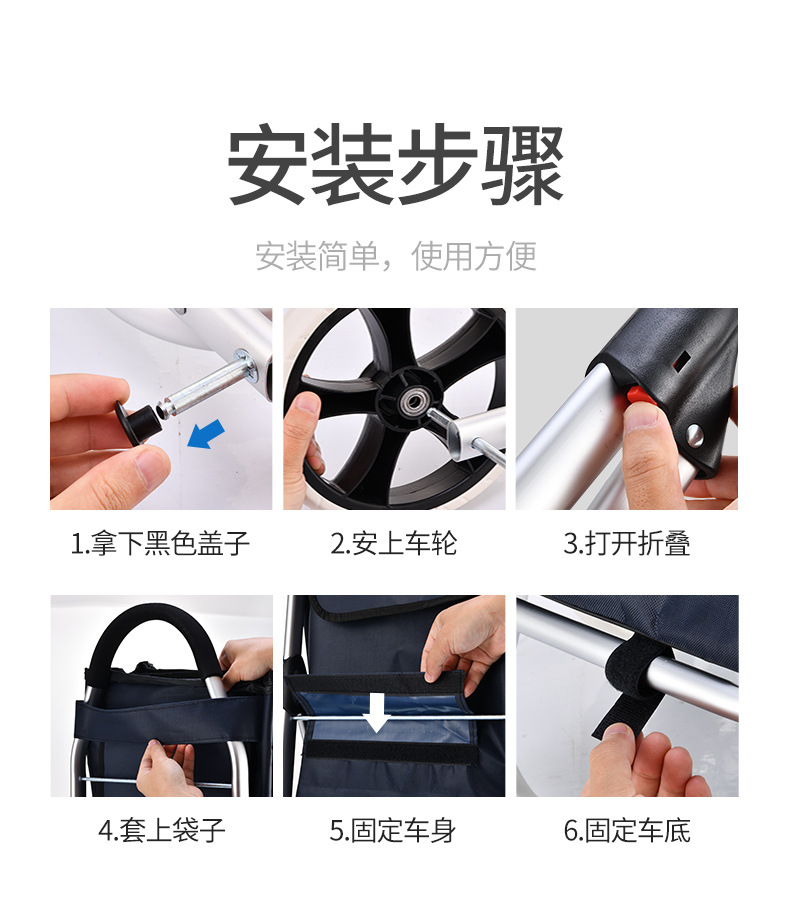 安装步骤

安装简单，使用方便

1.拿下黑色盖子

2.安上车轮

3.打开折叠

4.套上袋子

5.固定车身

6.固定车底