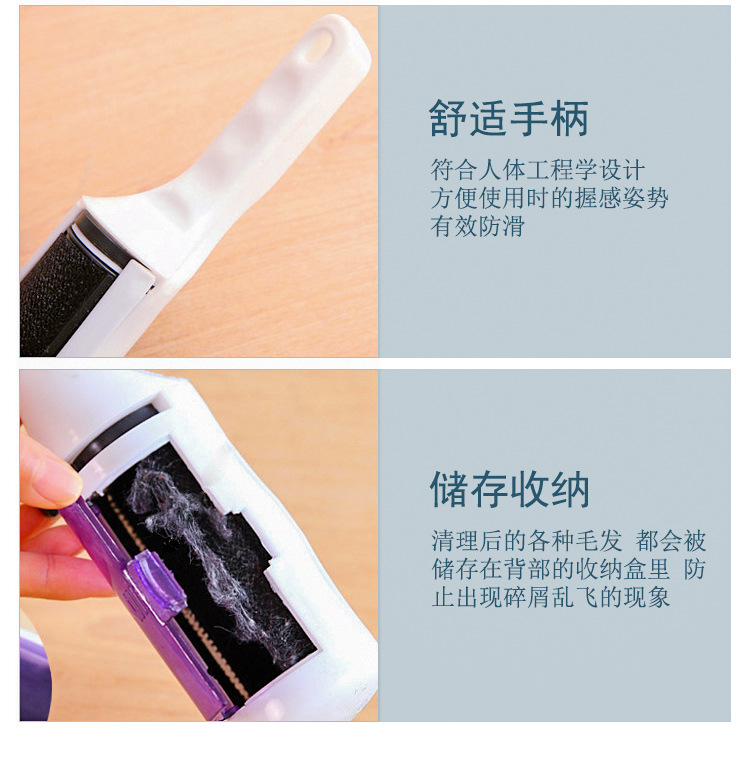 舒适手柄

符合人体工程学设计
方便使用时的握感姿势
有效防滑

储存收纳

清理后的各种毛发 都会被储存在背部的收纳盒里 防止出现碎屑乱飞的现象