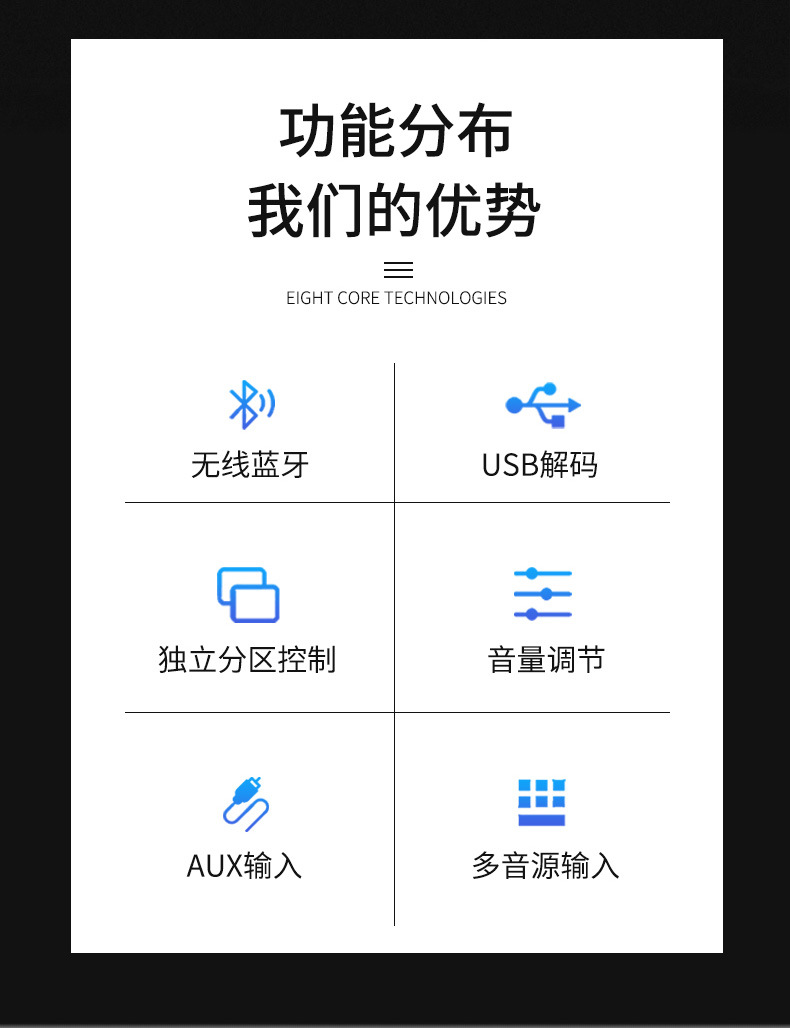 功能分布
我们的优势

EIGHT CORE TECHNOLOGIES

无线蓝牙

USB解码

独立分区控制

音量调节

AUX输入

多音源输入