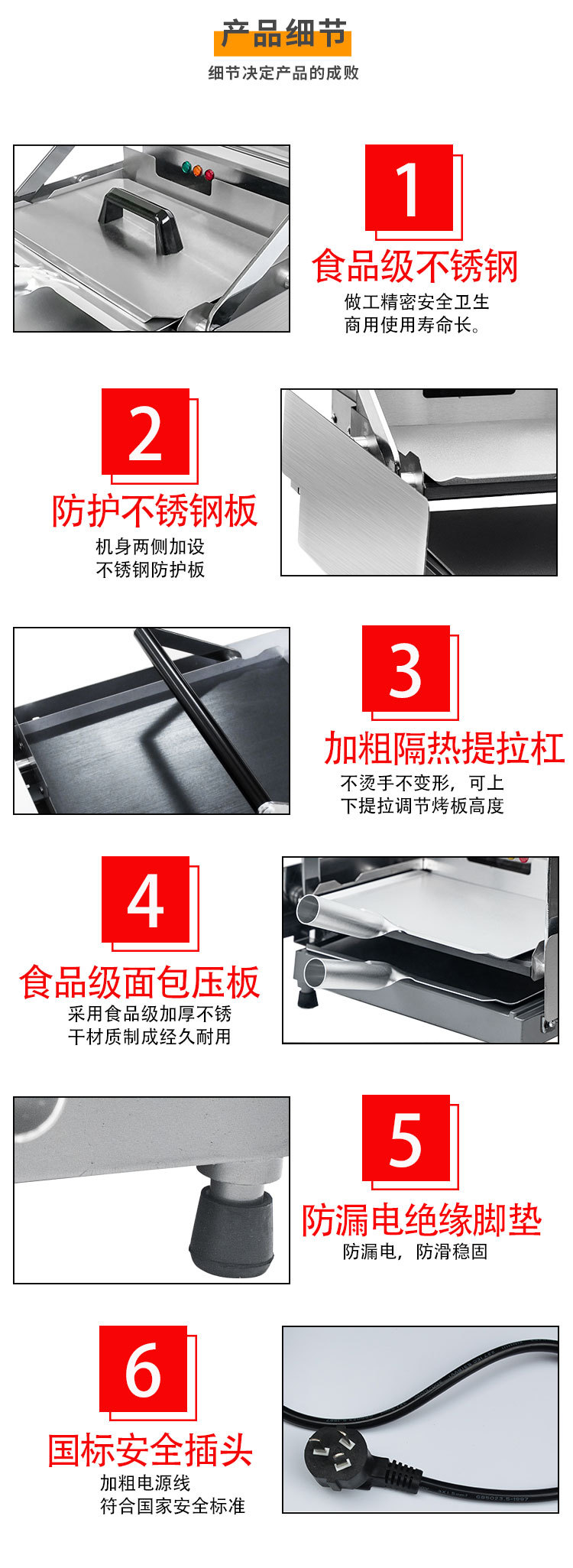 产品细节

细节决定产品的成败

1

食品级不锈钢

做工精密安全卫生
商用使用寿命长。

2

防护不锈钢板

机身两侧加设
不锈钢防护板

3

加粗隔热提拉杠

不烫手不变形，可上
下提拉调节烤板高度

4

食品级面包压板

采用食品级加厚不锈
干材质制成经久耐用

5

防漏电绝缘脚垫

防漏电，防滑稳固

6

国标安全插头

加粗电源线
符合国家安全标准