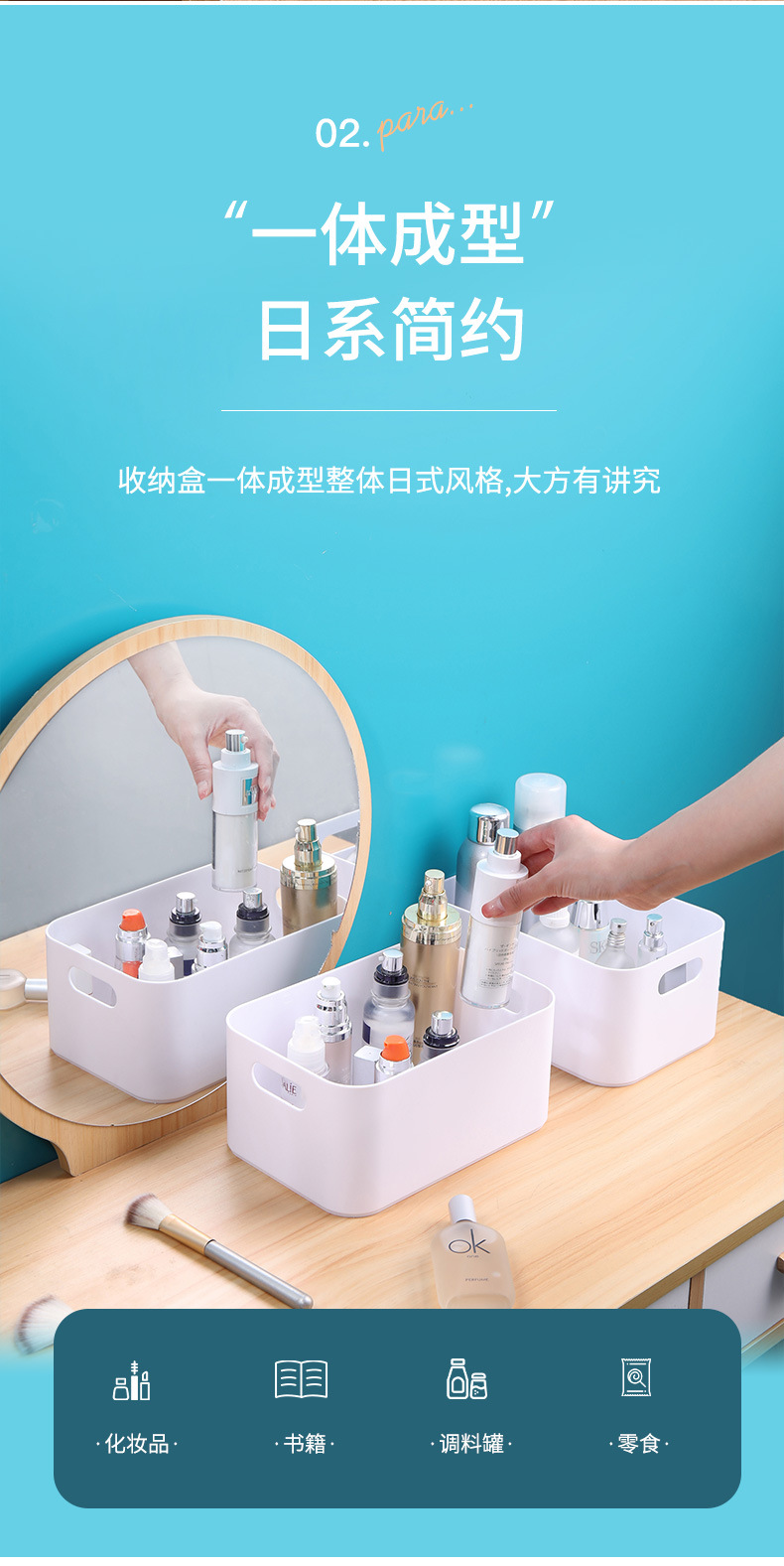 02. para...

“一体成型”
日系简约

收纳盒一体成型整体日式风格,大方有讲究

ok

·化妆品·

·书籍·

·调料罐·

·零食·