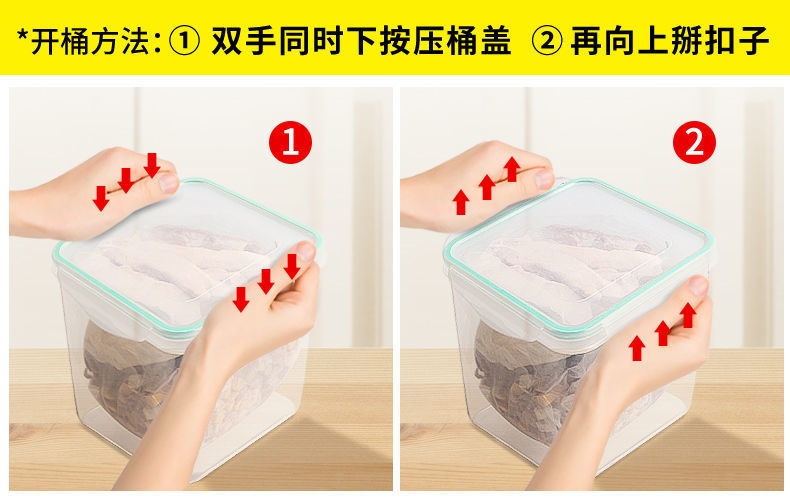 *开桶方法:① 双手同时下按压桶盖 ② 再向上掰扣子

1

2