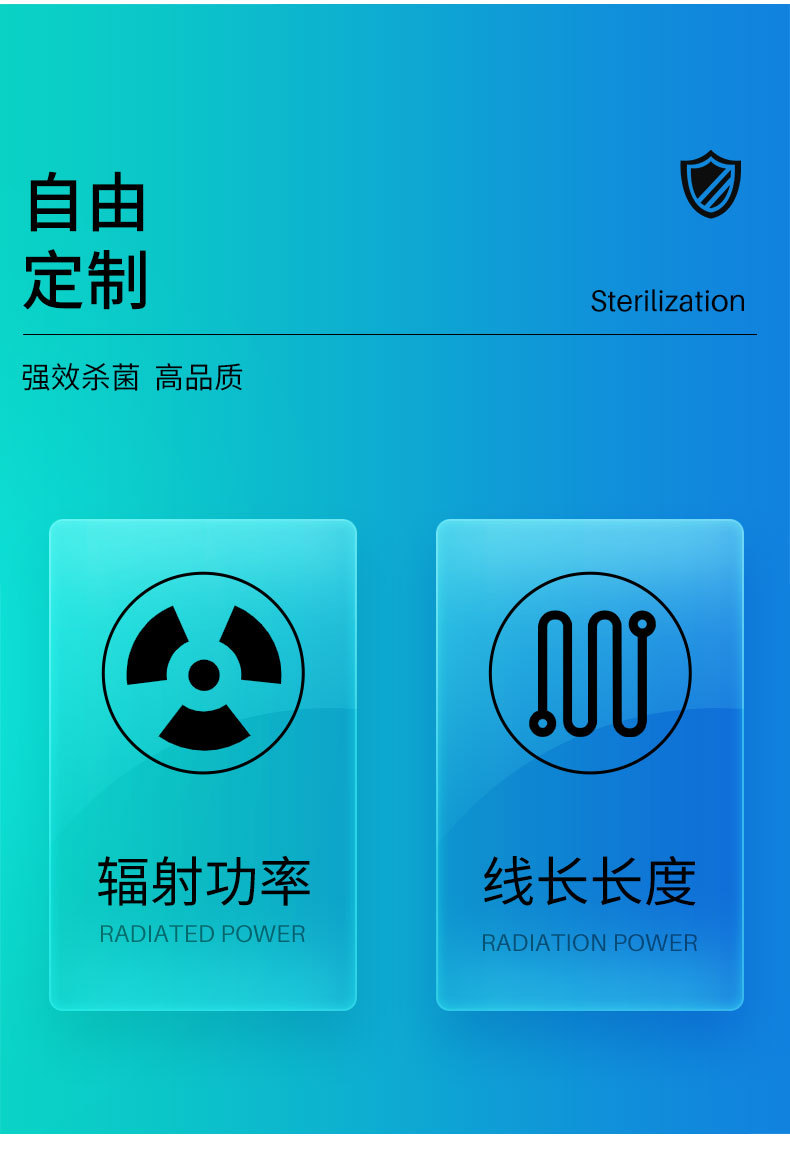 自由
定制

Sterilization

强效杀菌 高品质

辐射功率
RADIATED POWER

线长长度
RADIATION POWER