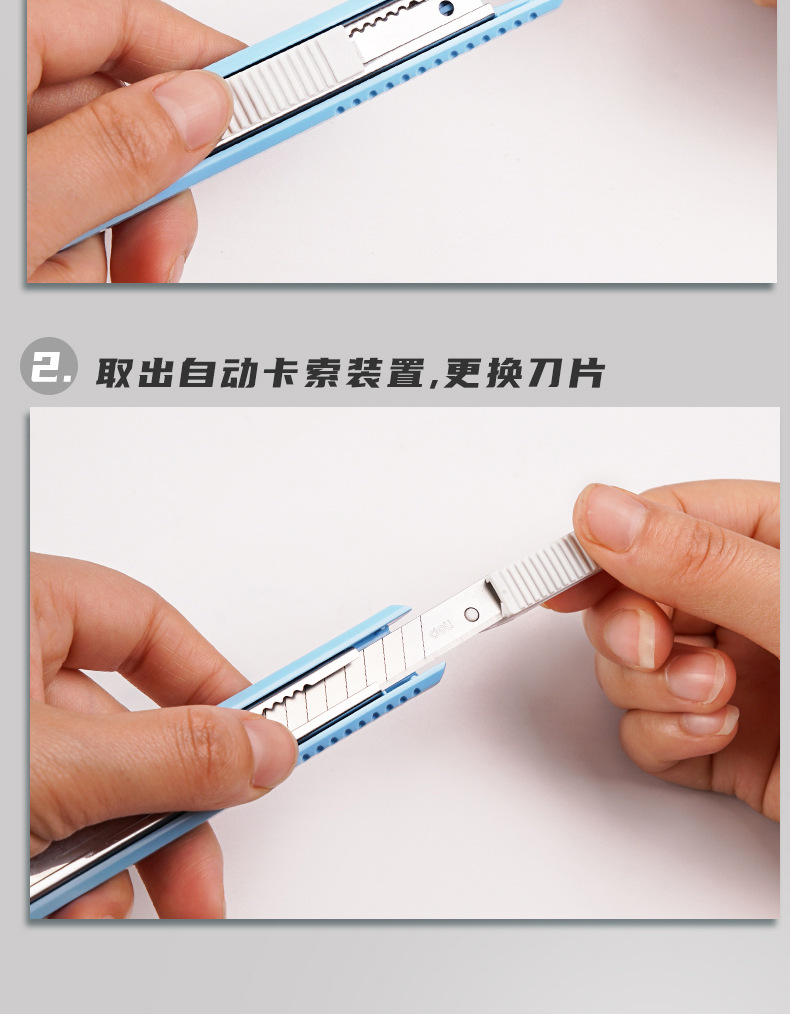 2. 取出自动卡索装置,更换刀片

deli