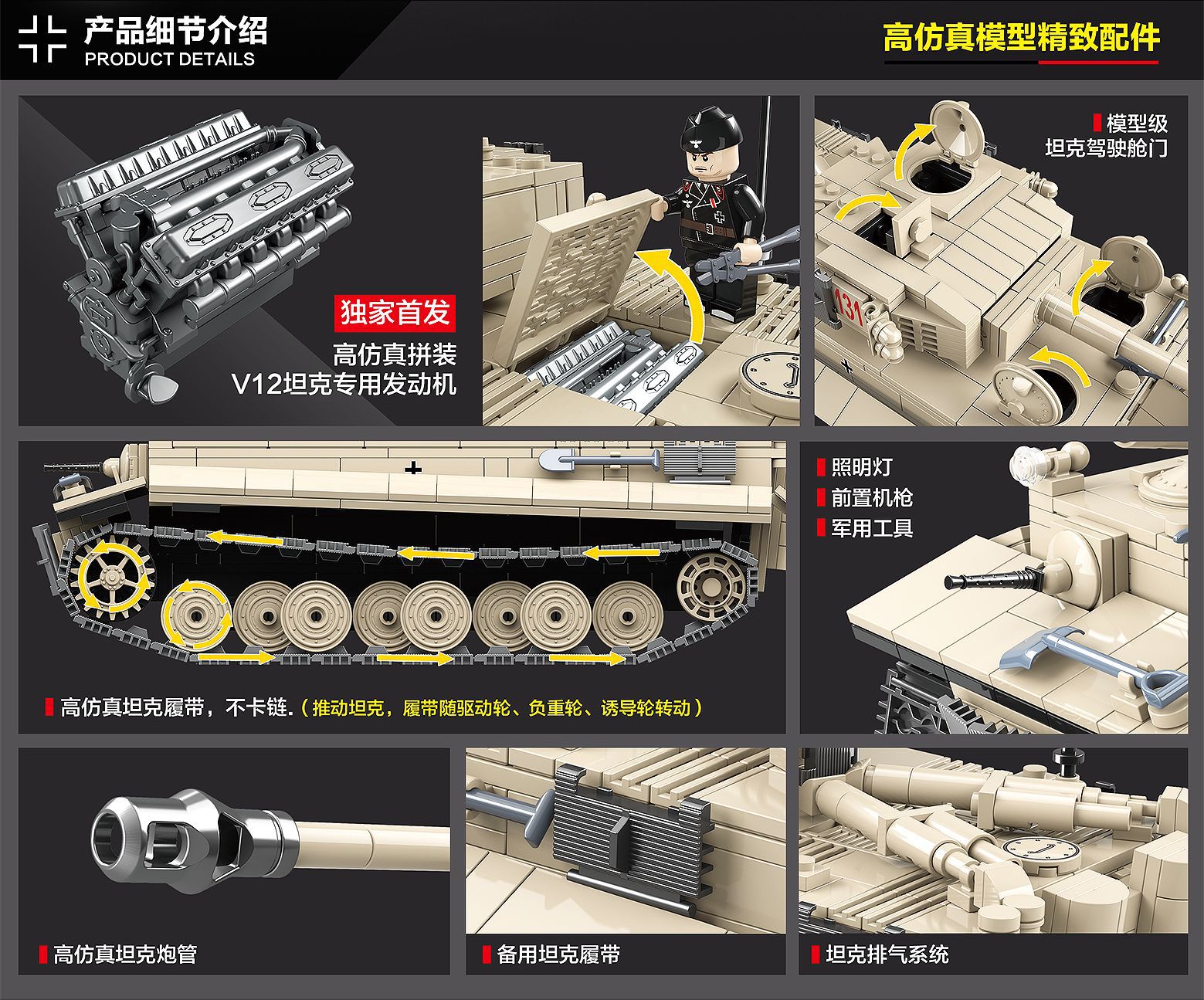 产品细节介绍
PRODUCT DETAILS

高仿真模型精致配件

独家首发
高仿真拼装
V12坦克专用发动机

模型级
坦克驾驶舱门

131

照明灯
前置机枪
军用工具

高仿真坦克履带，不卡链.（推动坦克，履带随驱动轮、负重轮、诱导轮转动）

高仿真坦克炮管

备用坦克履带

坦克排气系统