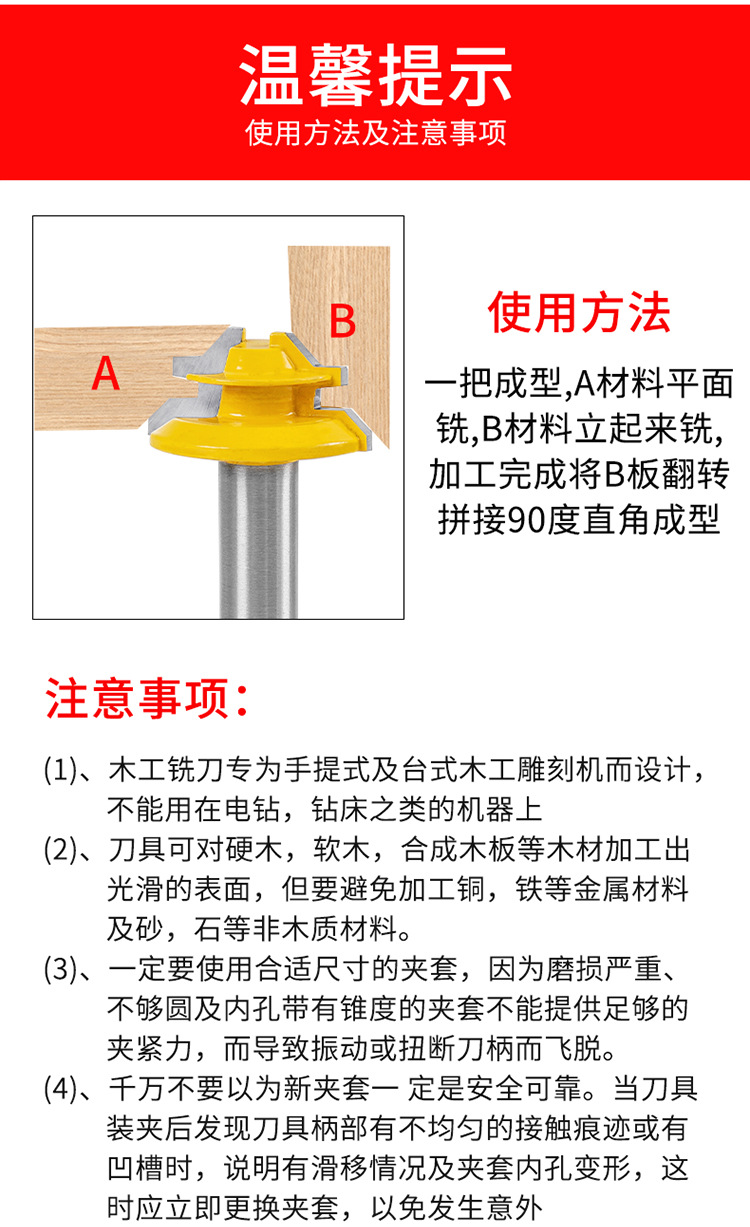 温馨提示
使用方法及注意事项

A

B

使用方法

一把成型,A材料平面铣,B材料立起来铣,加工完成将B板翻转拼接90度直角成型

注意事项:

(1)、木工铣刀专为手提式及台式木工雕刻机而设计，不能用在电钻，钻床之类的机器上

(2)、刀具可对硬木，软木，合成木板等木材加工出光滑的表面，但要避免加工铜，铁等金属材料及砂，石等非木质材料。

(3)、一定要使用合适尺寸的夹套，因为磨损严重、不够圆及内孔带有锥度的夹套不能提供足够的夹紧力，而导致振动或扭断刀柄而飞脱。

(4)、千万不要以为新夹套一 定是安全可靠。当刀具装夹后发现刀具柄部有不均匀的接触痕迹或有凹槽时，说明有滑移情况及夹套内孔变形，这时应立即更换夹套，以免发生意外