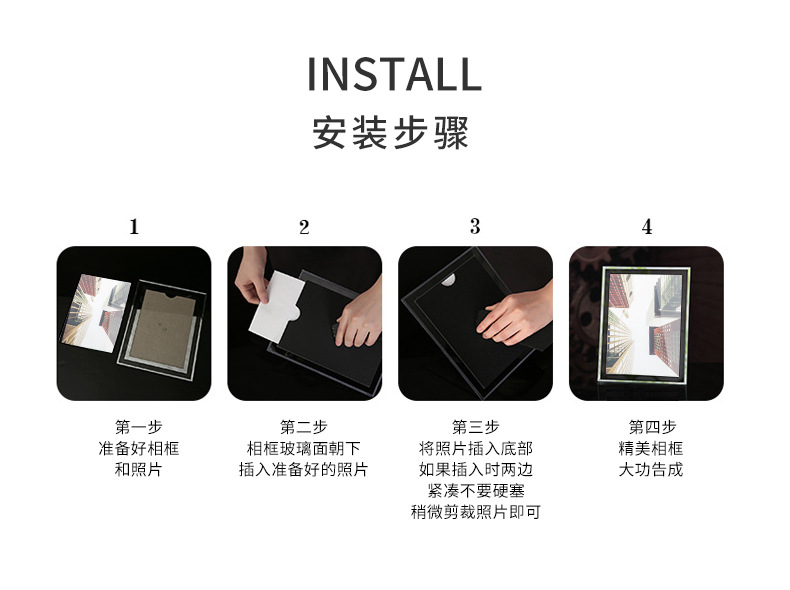 INSTALL
安装步骤

1

第一步
准备好相框
和照片

2

第二步
相框玻璃面朝下
插入准备好的照片

3

第三步
将照片插入底部
如果插入时两边
紧凑不要硬塞
稍微剪裁照片即可

4

第四步
精美相框
大功告成