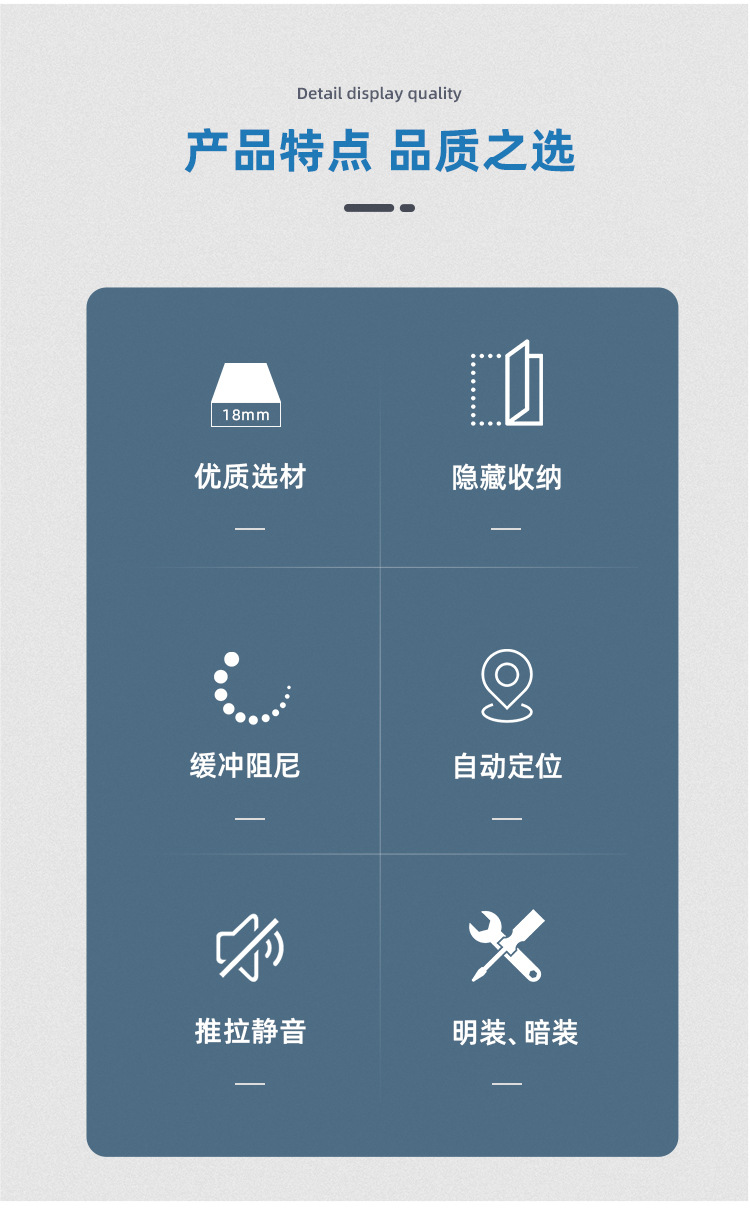 Detail display quality

产品特点 品质之选

18mm

优质选材

隐藏收纳

缓冲阻尼

自动定位

推拉静音

明装、暗装