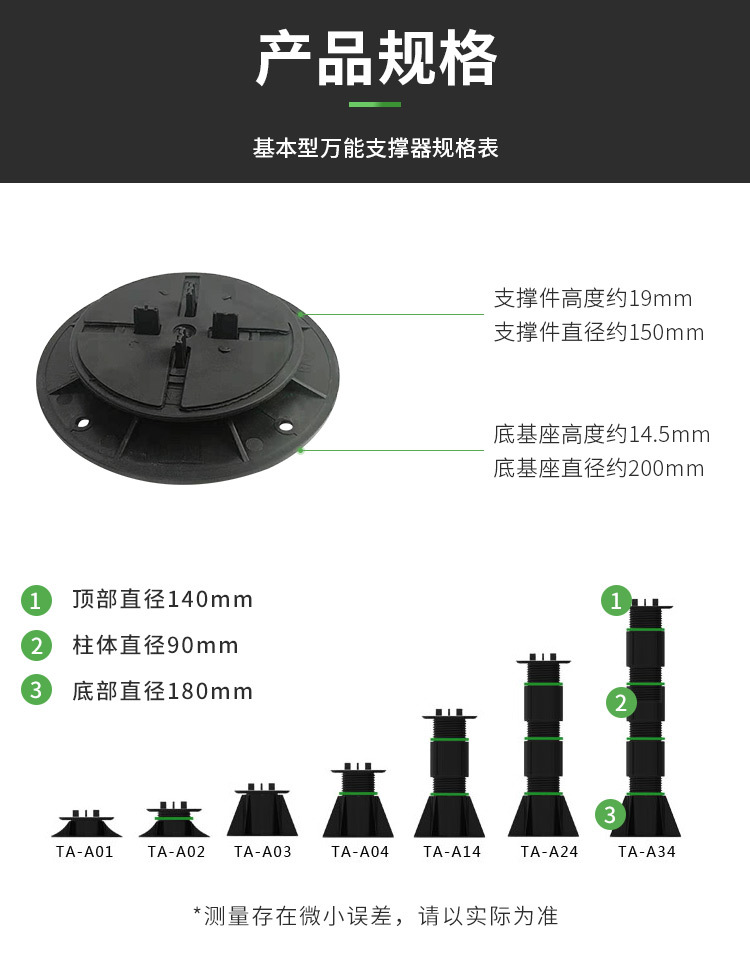 产品规格

基本型万能支撑器规格表

支撑件高度约19mm
支撑件直径约150mm

底基座高度约14.5mm
底基座直径约200mm

1 顶部直径140mm
2 柱体直径90mm
3 底部直径180mm

1
2
3

TA-A01 TA-A02 TA-A03 TA-A04 TA-A14 TA-A24 TA-A34

*测量存在微小误差，请以实际为准