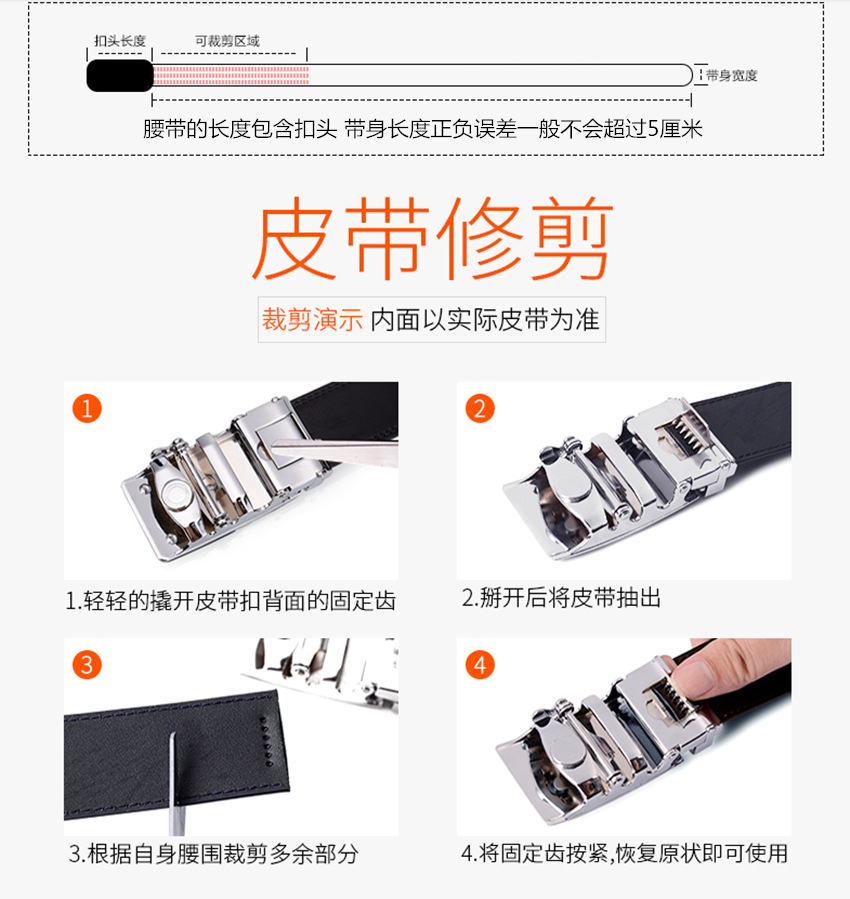 扣头长度 可裁剪区域

带身宽度

腰带的长度包含扣头 带身长度正负误差一般不会超过5厘米

皮带修剪

裁剪演示 内面以实际皮带为准

1

1.轻轻的撬开皮带扣背面的固定齿

2

2.掰开后将皮带抽出

3

3.根据自身腰围裁剪多余部分

4

4.将固定齿按紧,恢复原状即可使用