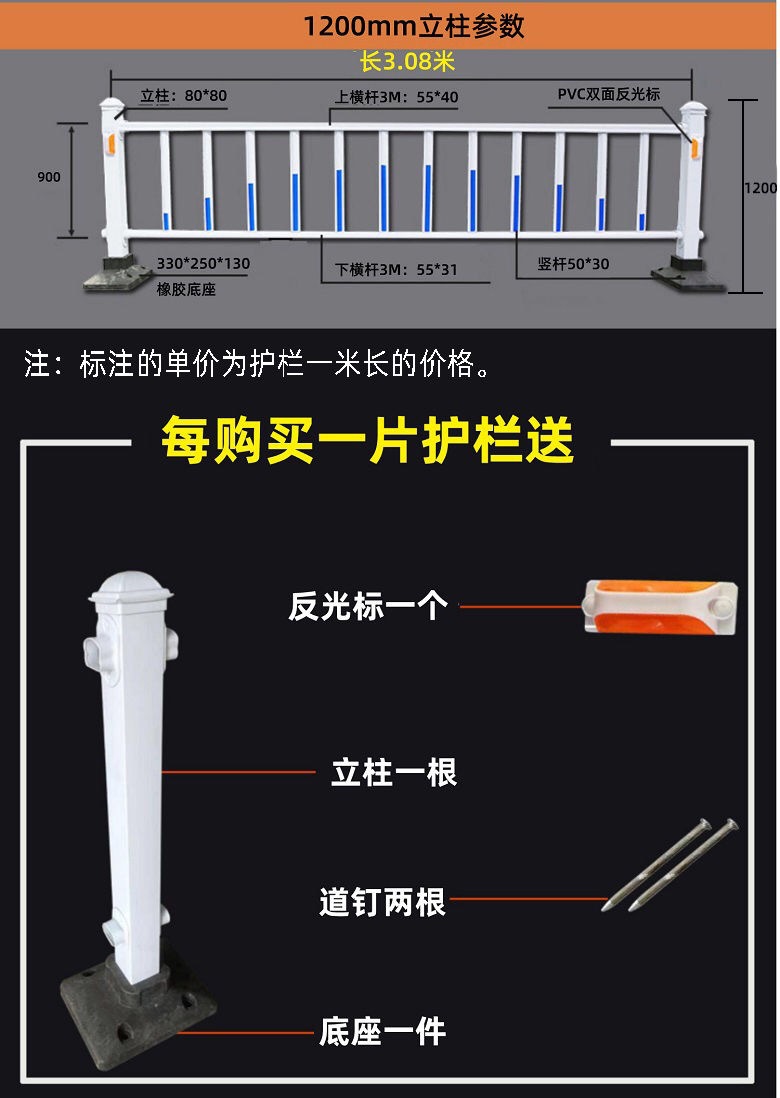 1200mm立柱参数

长3.08米

立柱：80*80

上横杆3M：55*40

PVC双面反光标

900

1200

330*250*130

橡胶底座

下横杆3M：55*31

竖杆50*30

注：标注的单价为护栏一米长的价格。

每购买一片护栏送

反光标一个

立柱一根

道钉两根

底座一件